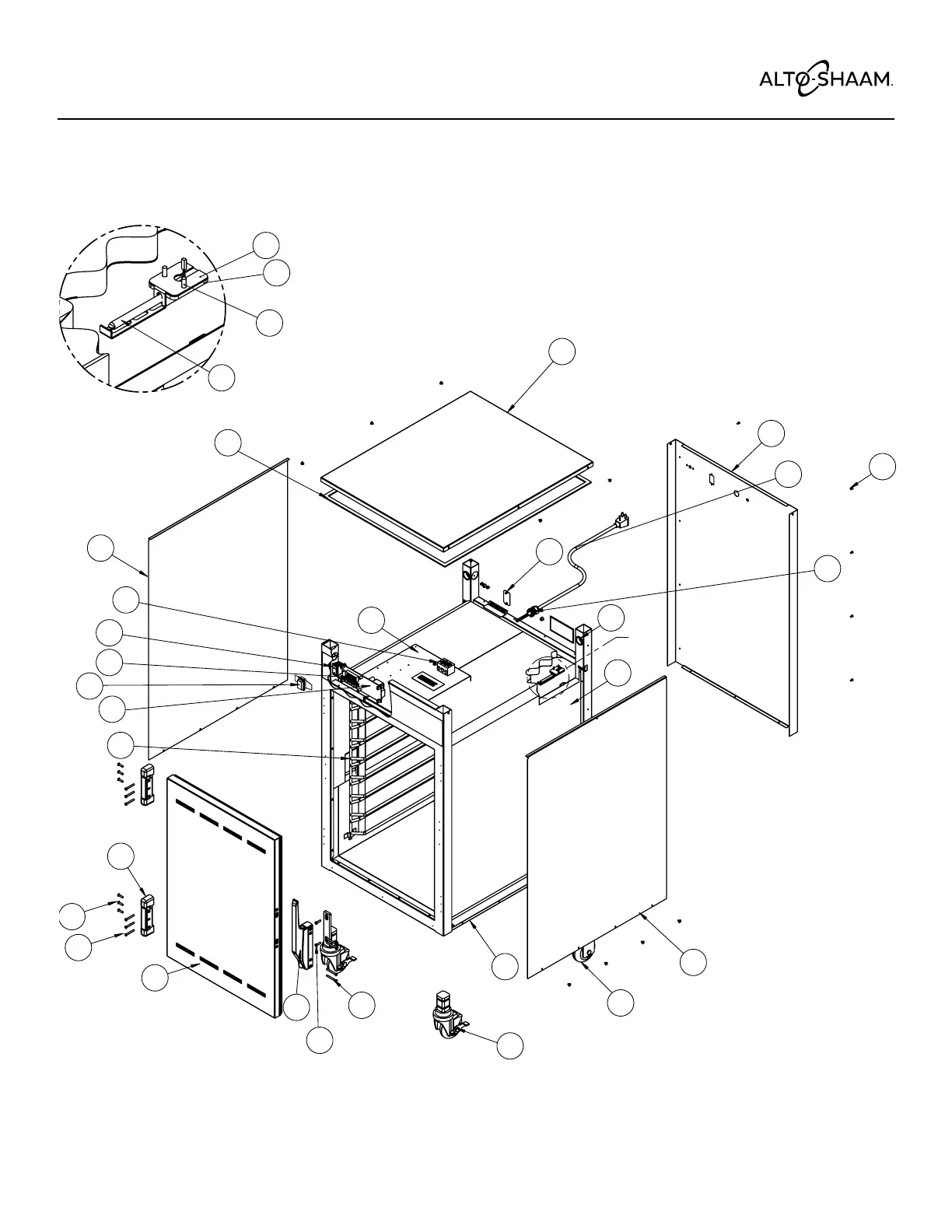 ALTO-SHAAM.