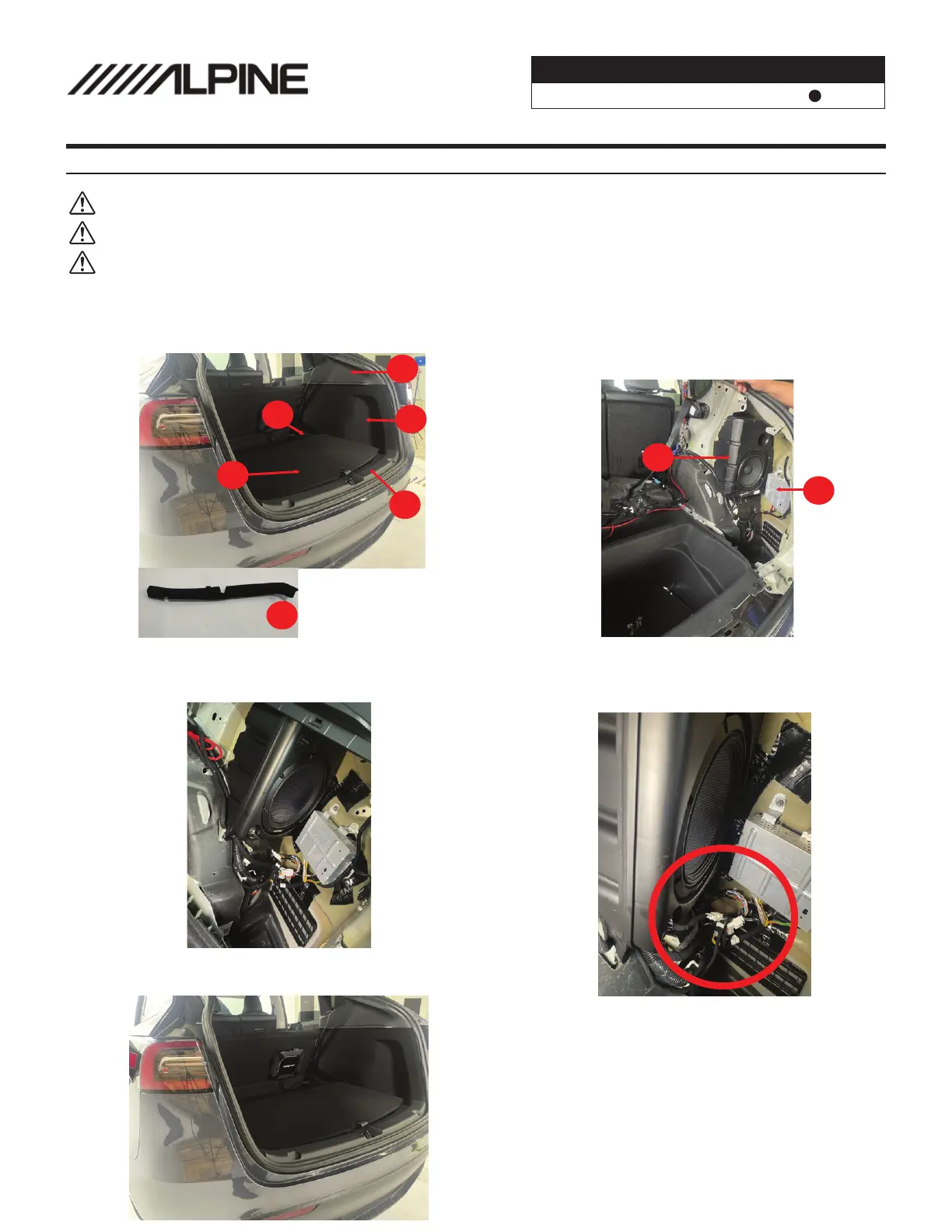 ALPINE