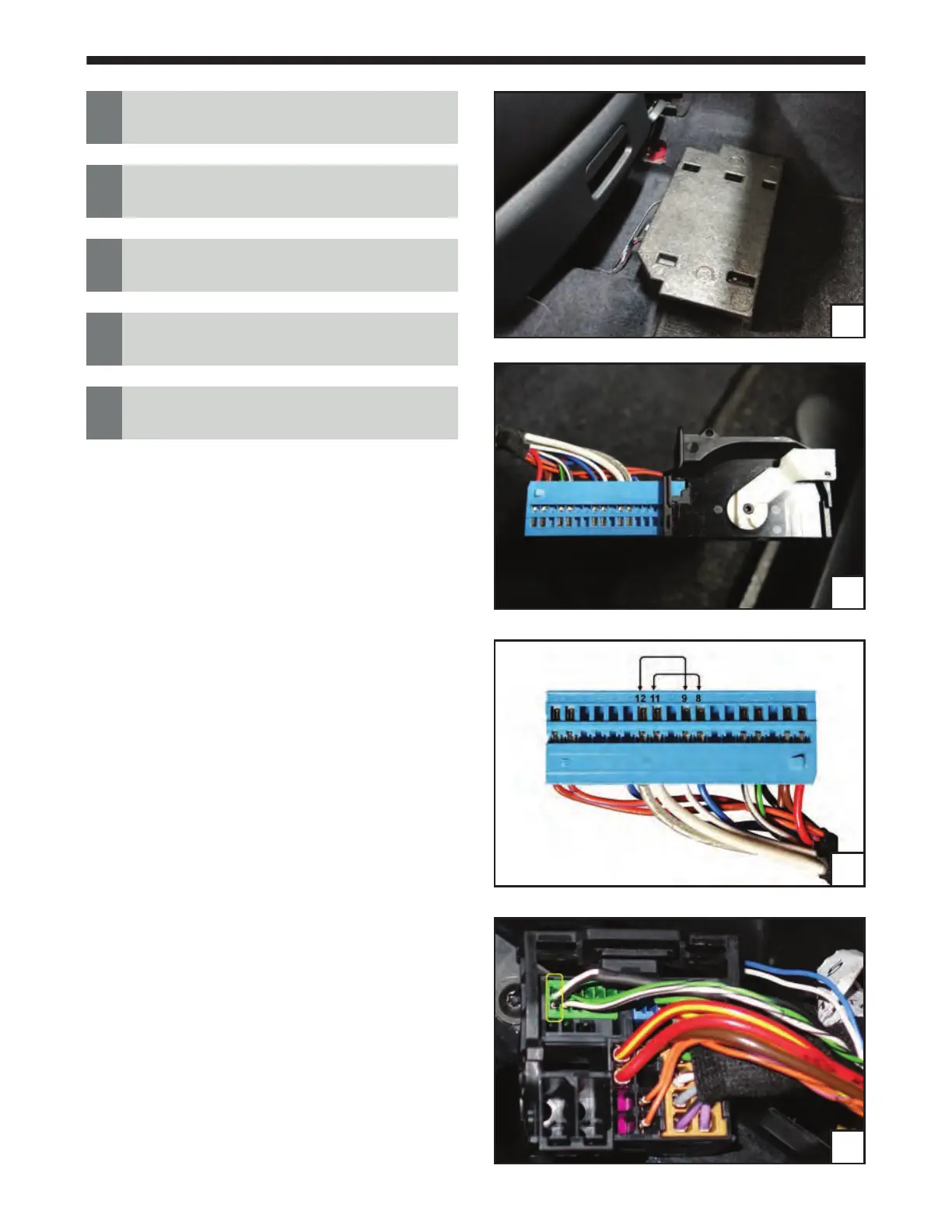 12 11 9 8