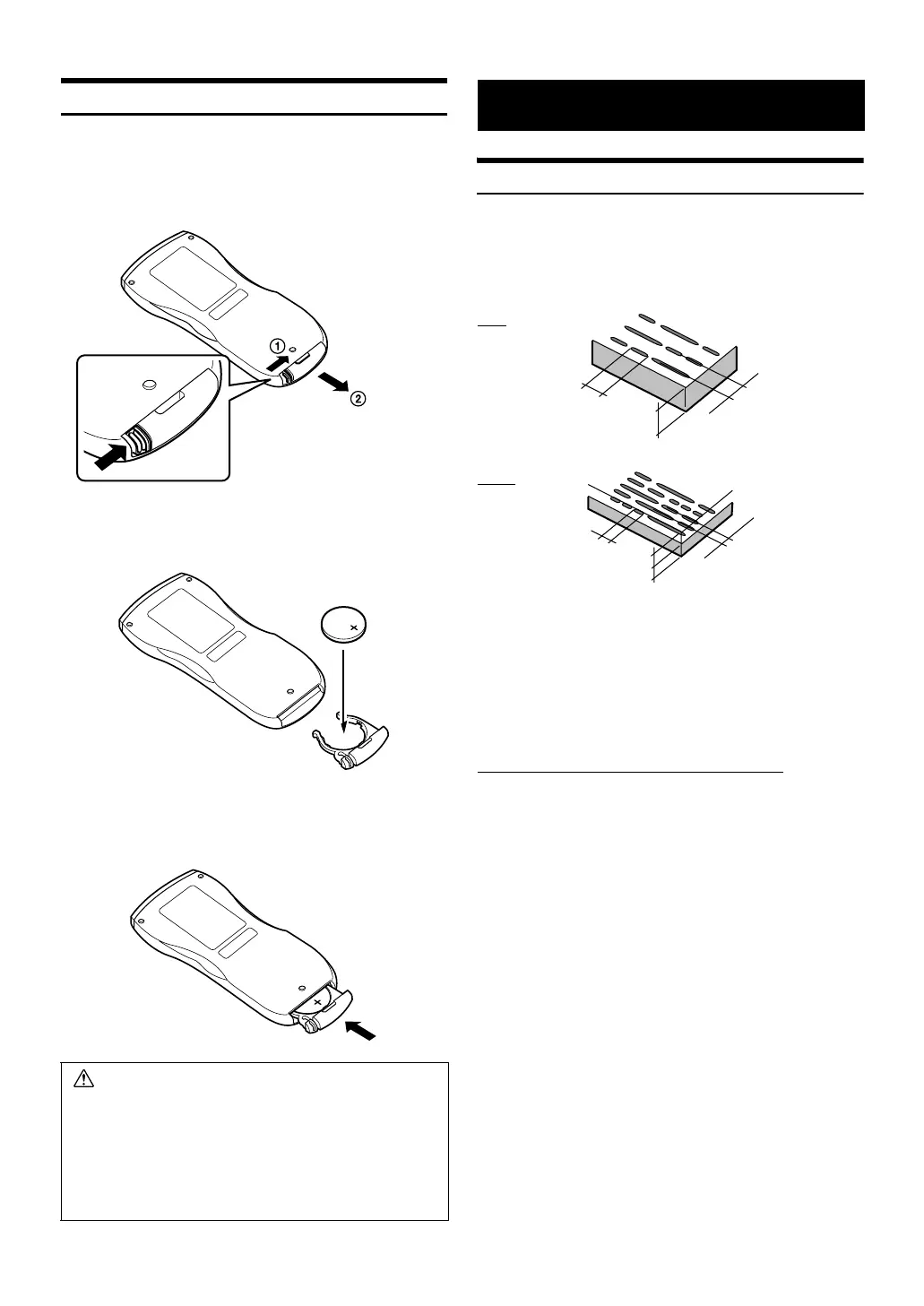 ①

②

+

+