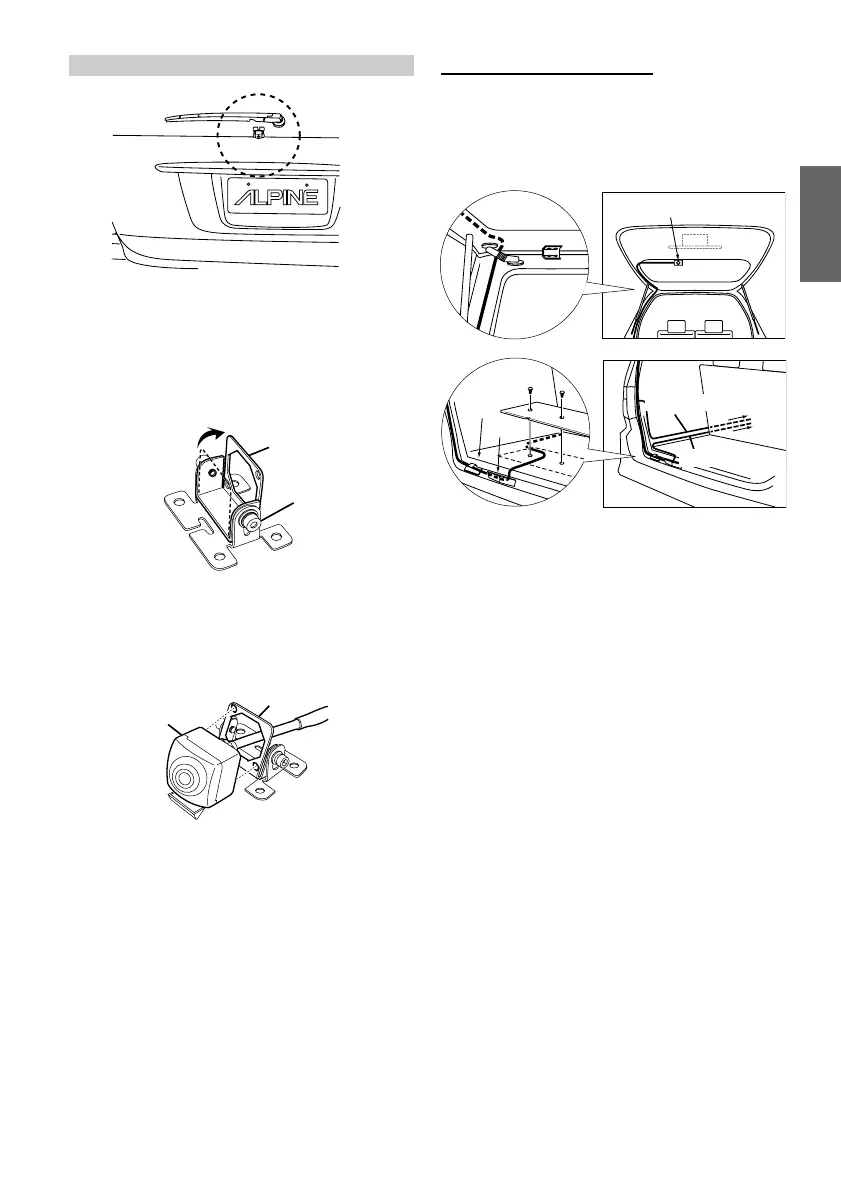 ALPINE