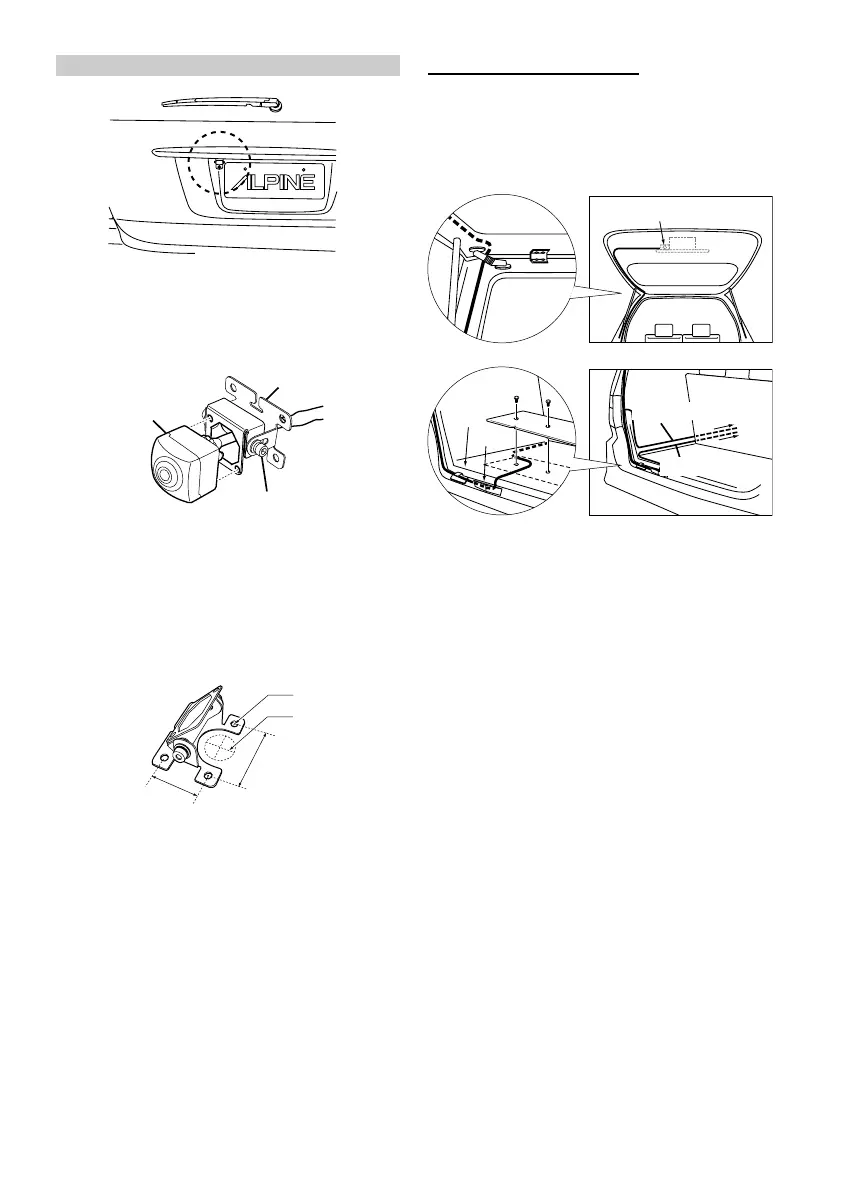 ALPINE