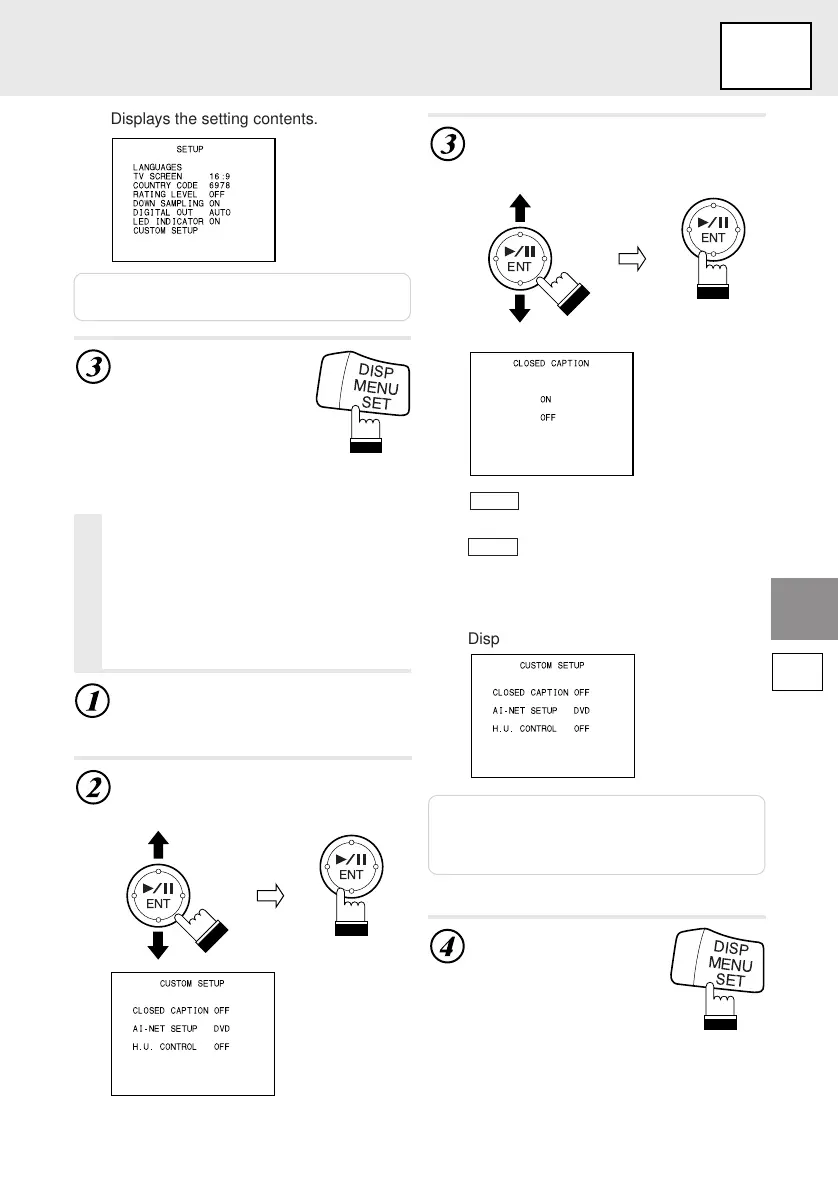 Displays the setting contents.

SETUP

LANGUAGES
TV SCREEN 16:9
COUNTRY CODE 6978
RATING LEVEL OFF
DOWN SAMPLING ON
DIGITAL OUT AUTO
LED INDICATOR ON
CUSTOM SETUP

3

DISP
MENU
SET

1

2

ENT

ENT

CUSTOM SETUP

CLOSED CAPTION OFF
AI-NET SETUP DVD
H.U. CONTROL OFF

3

ENT

ENT

CLOSED CAPTION

ON
OFF

Disp

CUSTOM SETUP

CLOSED CAPTION OFF
AI-NET SETUP DVD
H.U. CONTROL OFF

4

DISP
MENU
SET