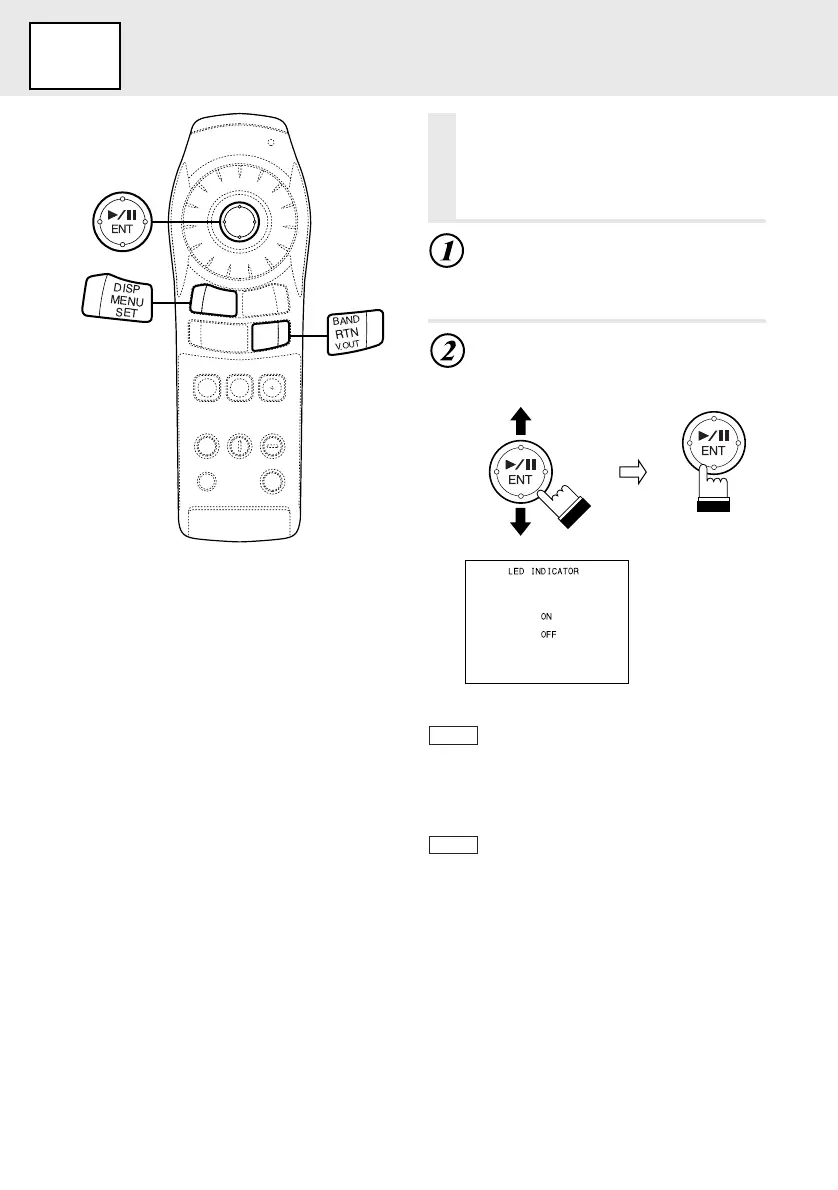 ▶/II
ENT

DISP
MENU
SET

BAND
RTN
V.OUT

1

2

▶/II
ENT

▶/II
ENT

LED INDICATOR

ON
OFF