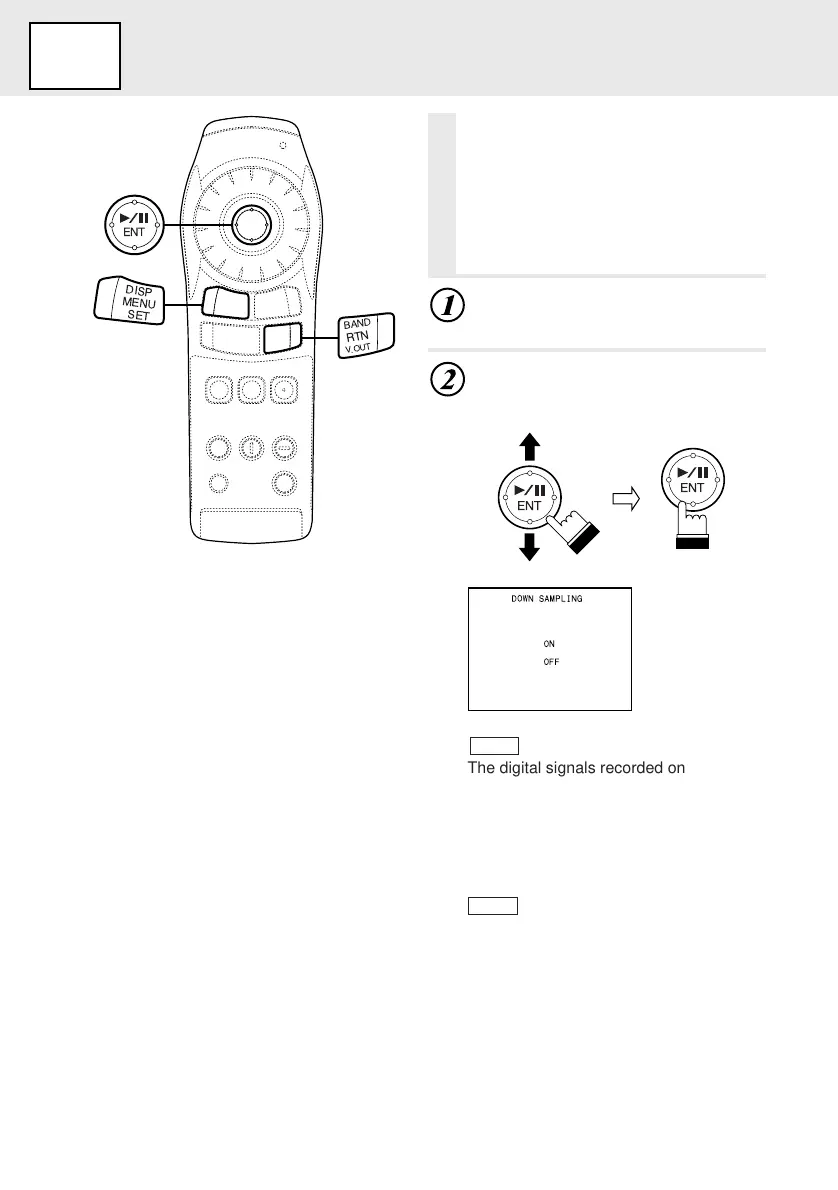 ▶/II
ENT

DISP
MENU
SET

BAND
RTN
V.OUT

1

2

▶/II
ENT

▶/II
ENT

DOWN SAMPLING

ON

OFF

The digital signals recorded on