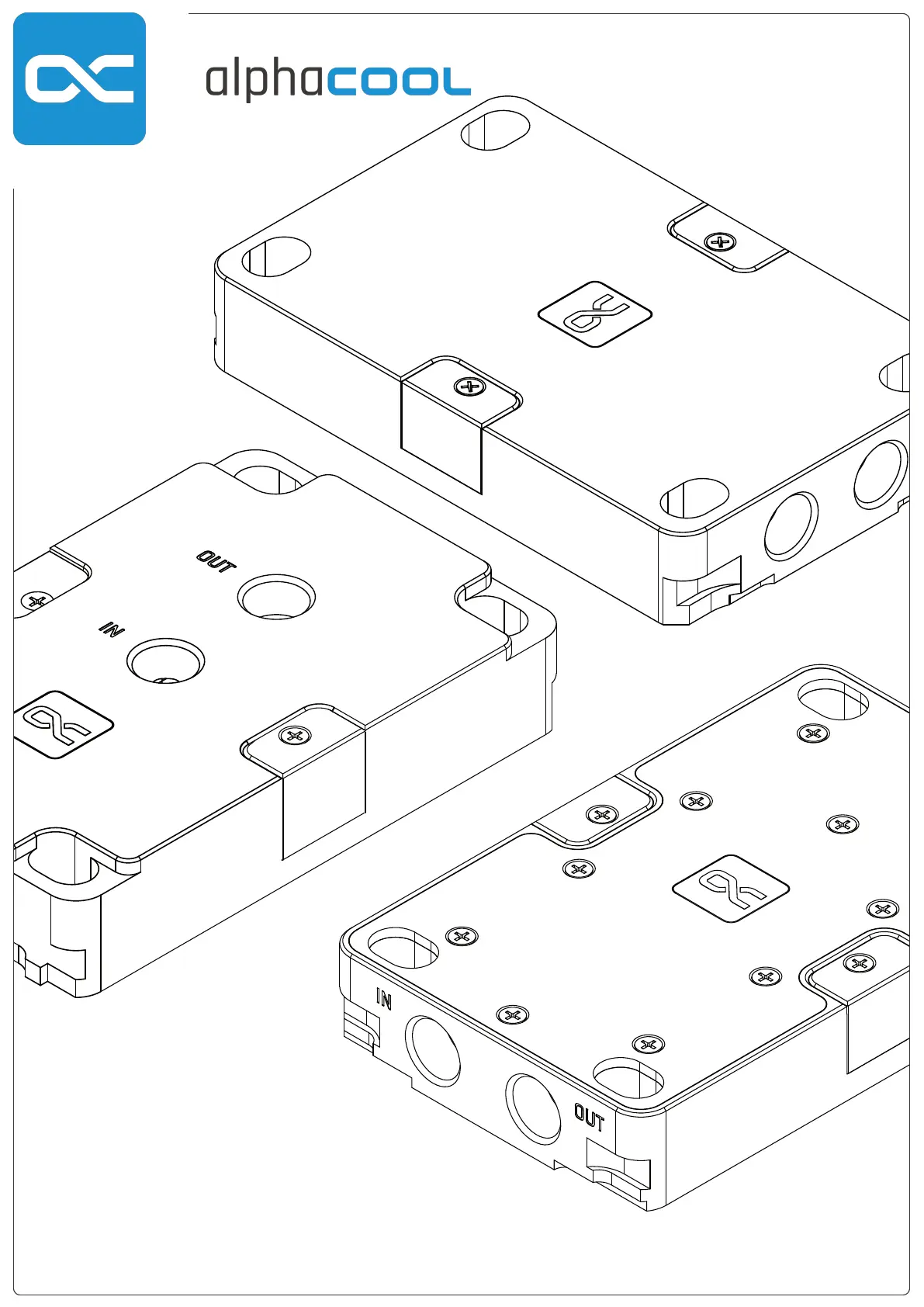 alphacool

OUT

IN

IN

OUT