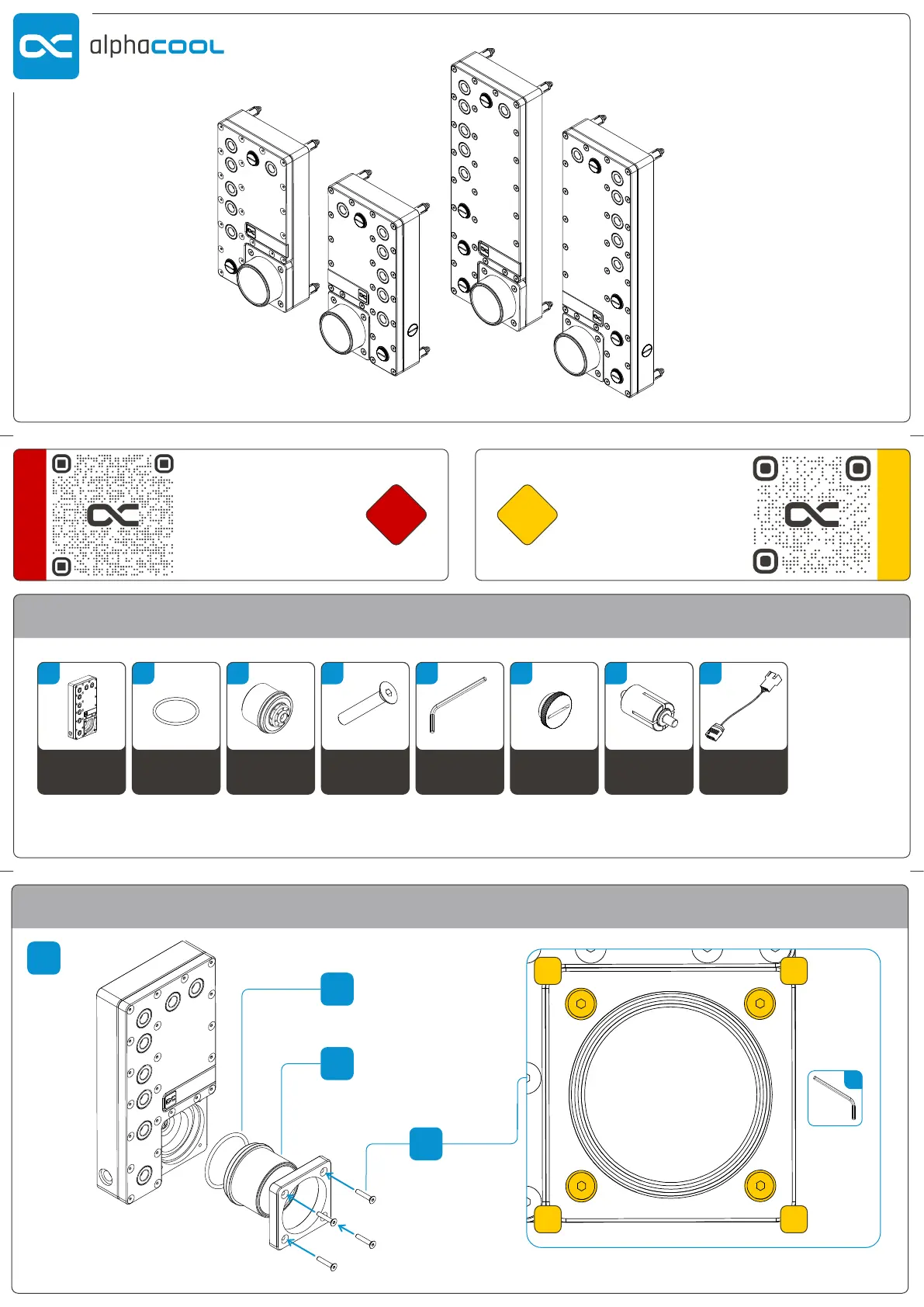 alphacool