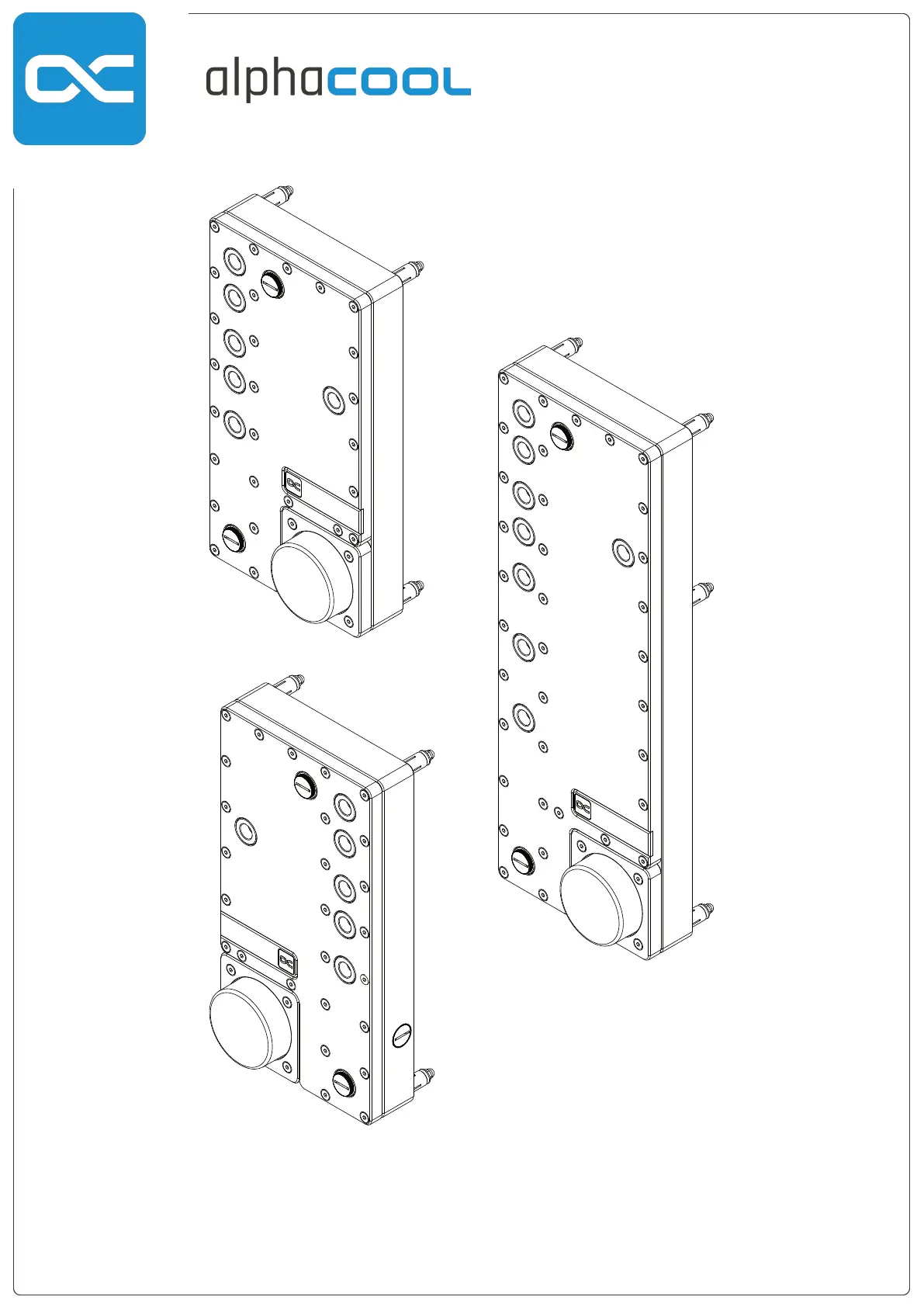 alphacool