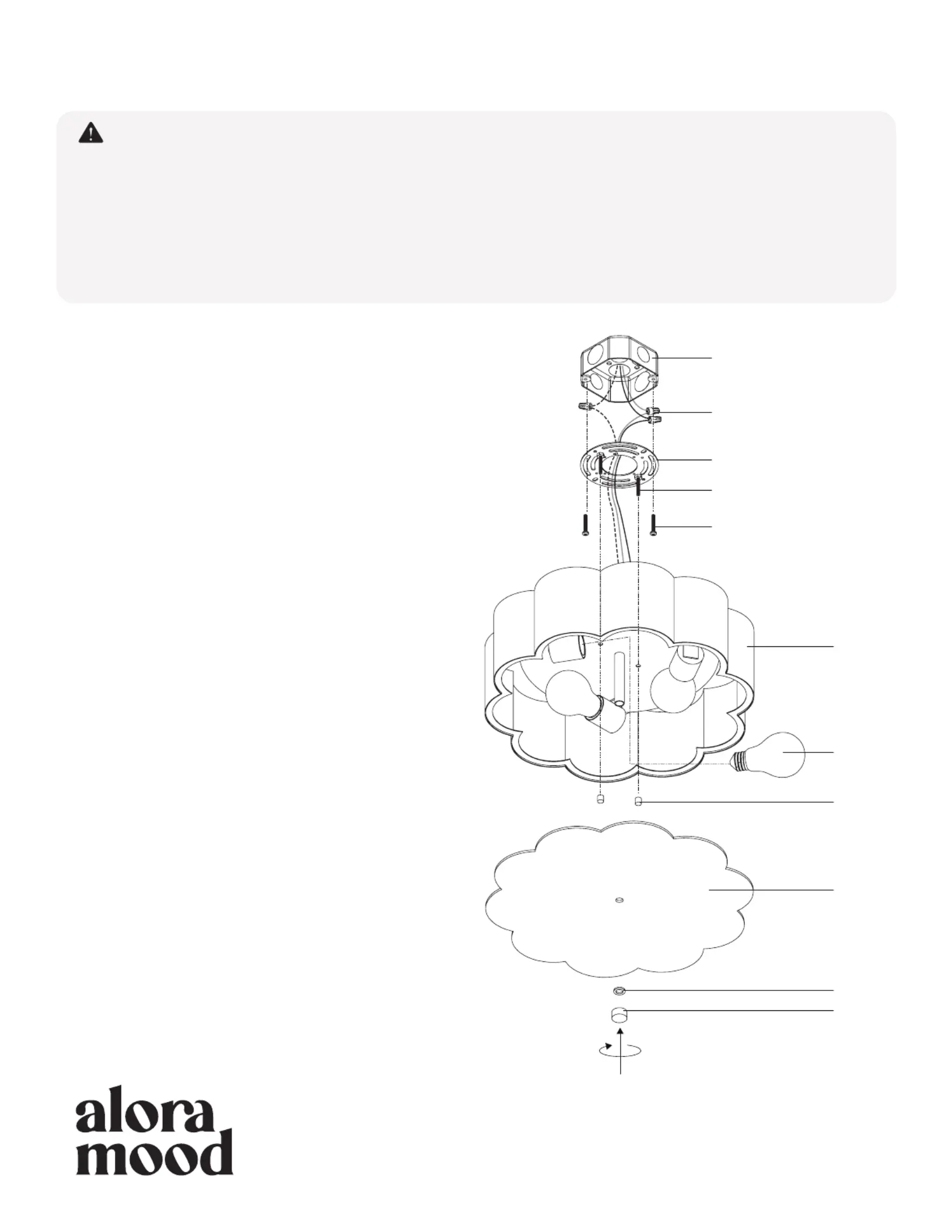 alora
mood