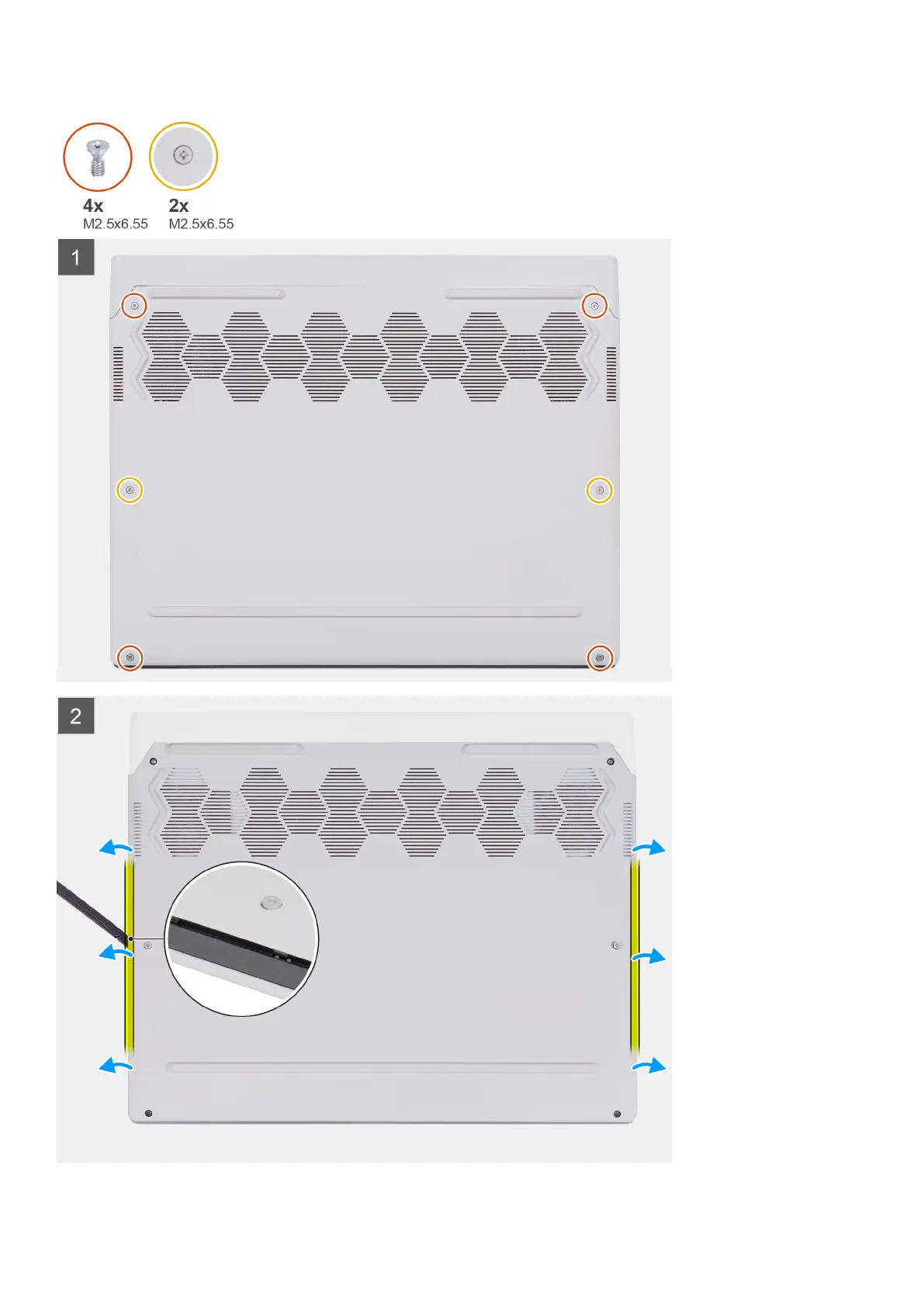 4x
M2.5x6.55

2x
M2.5x6.55

1

2