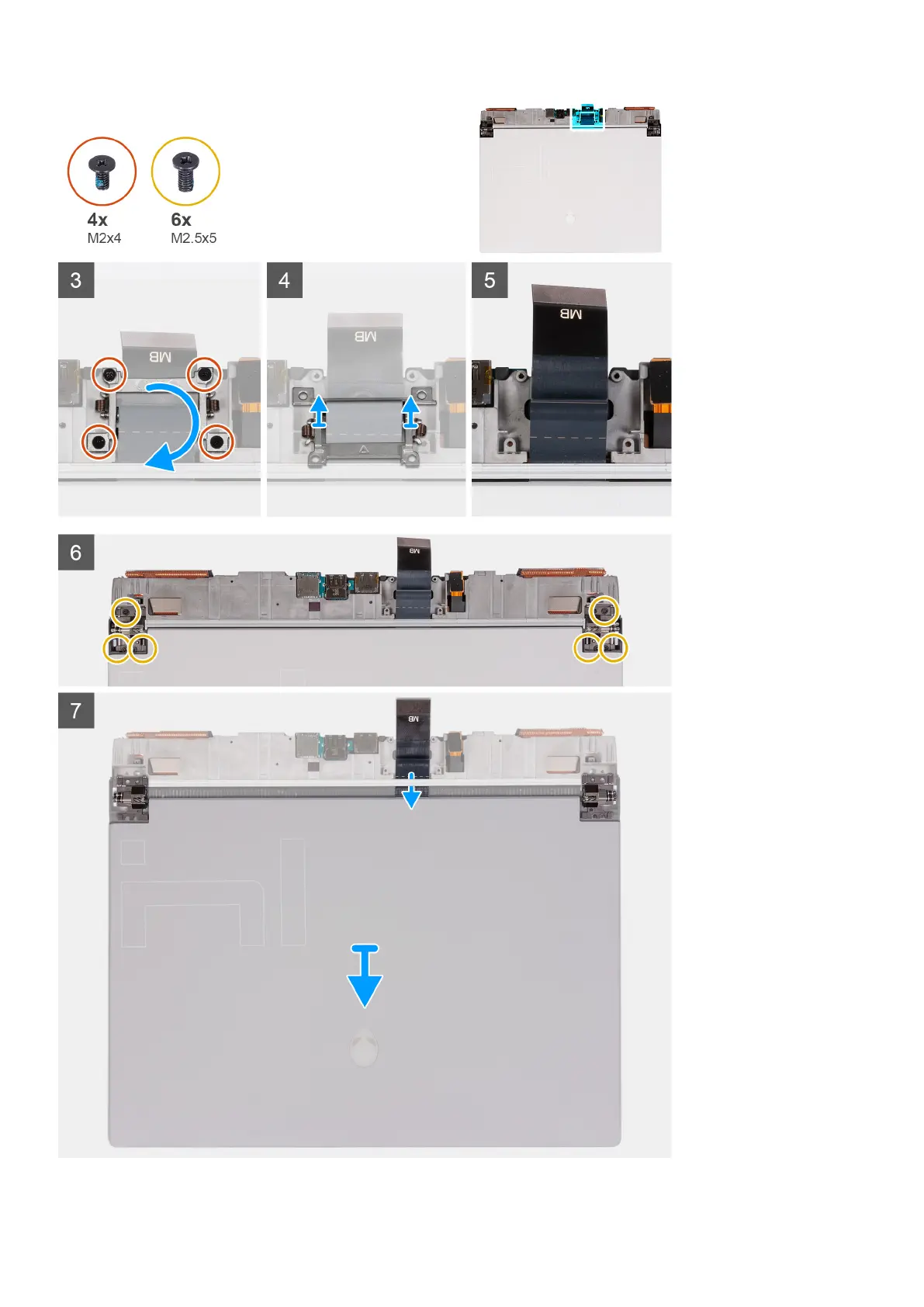 4x
M2x4

6x
M2.5x5

3

MB

4

MB

5

MB

6

MB

7

MB