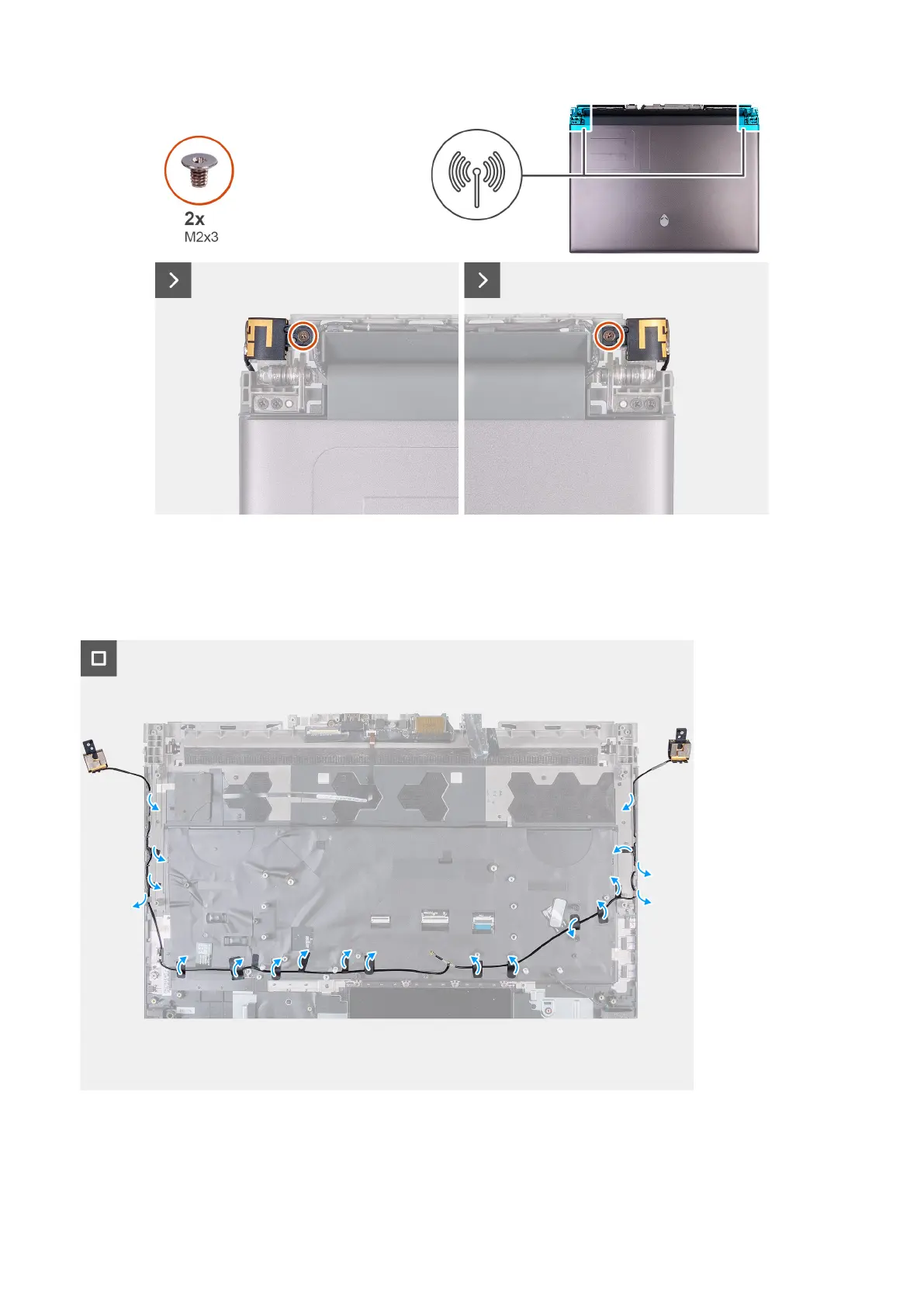 2x
M2x3