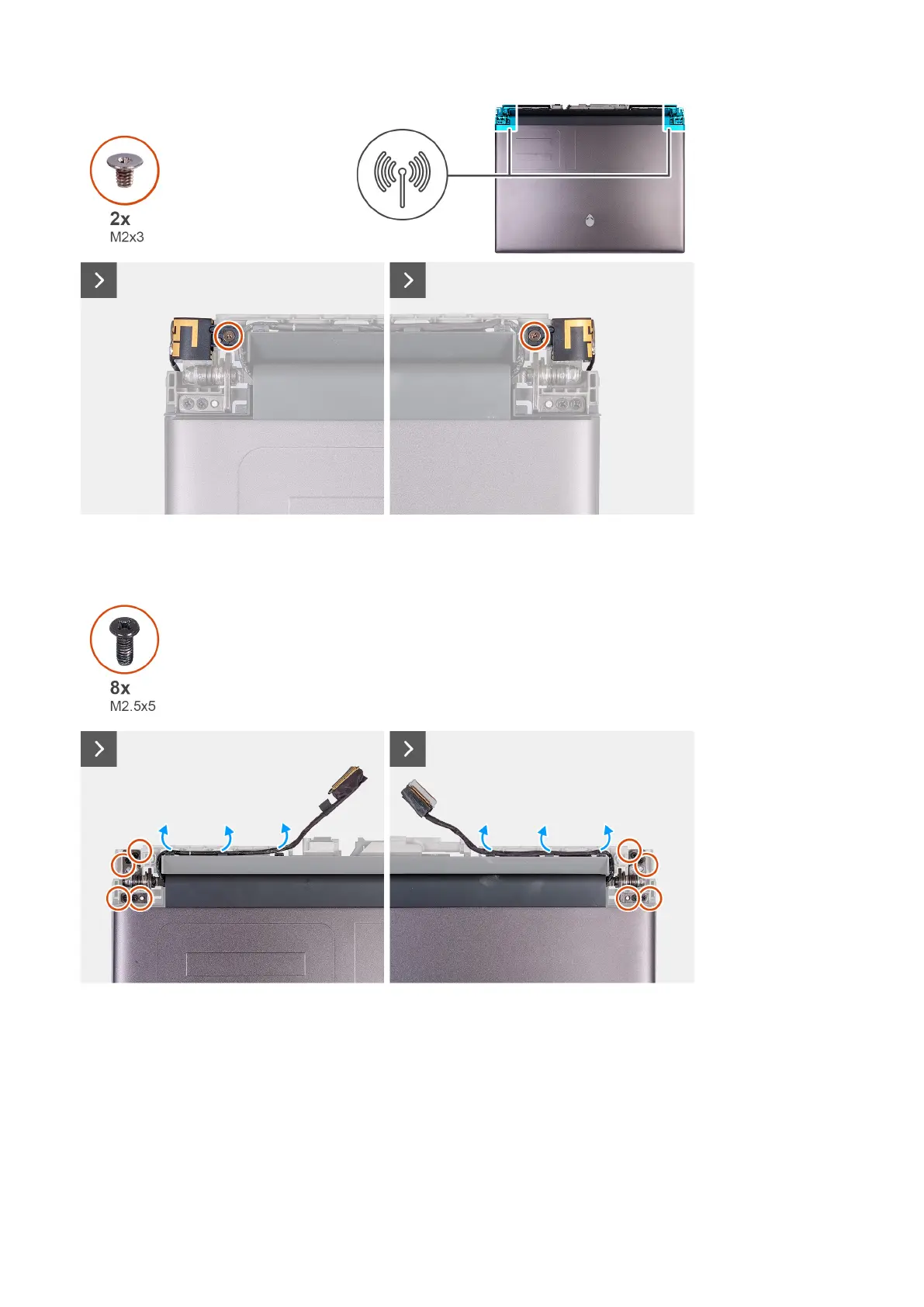 2x
M2x3

8x
M2.5x5