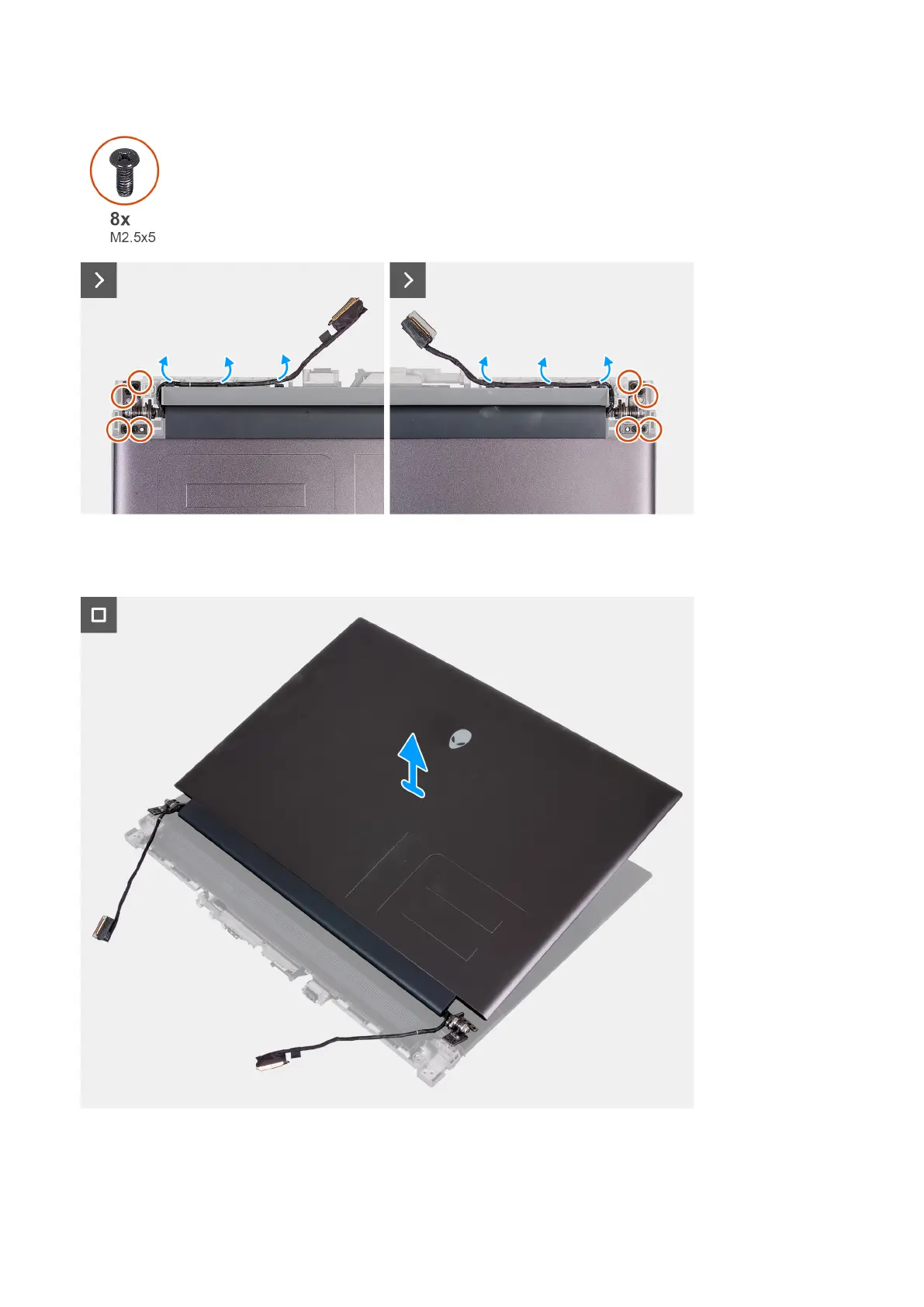 8x
M2.5x5