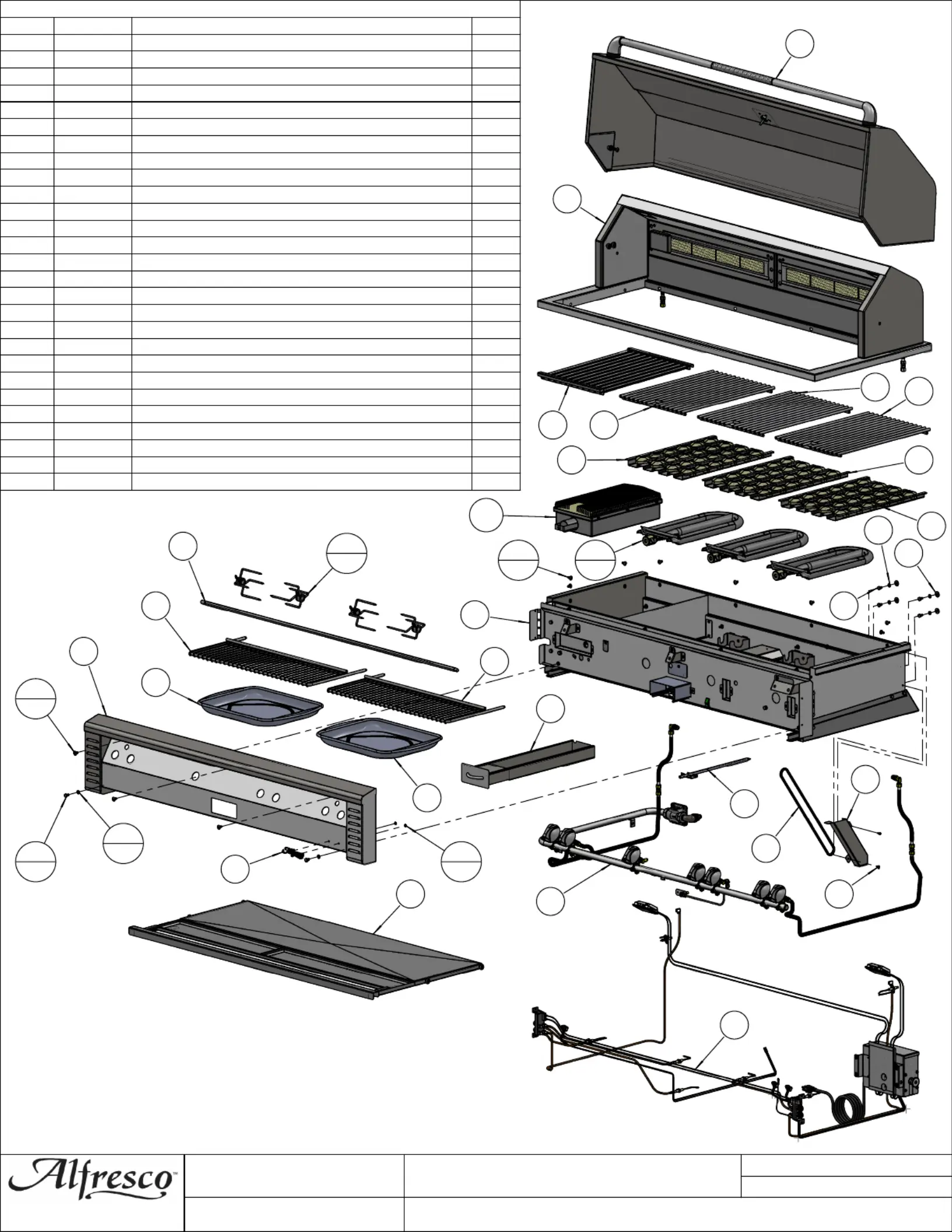 Alfresco™