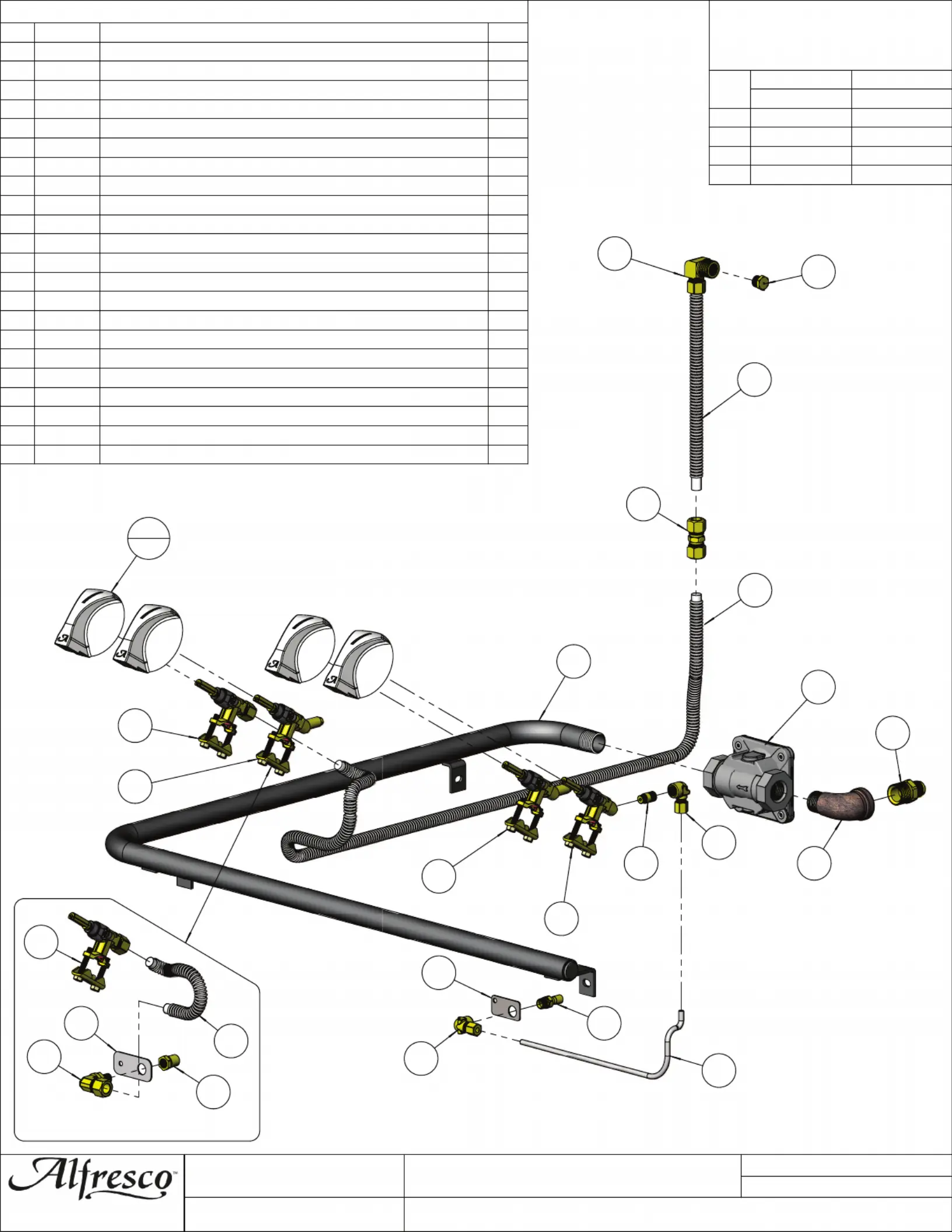 Alfresco™