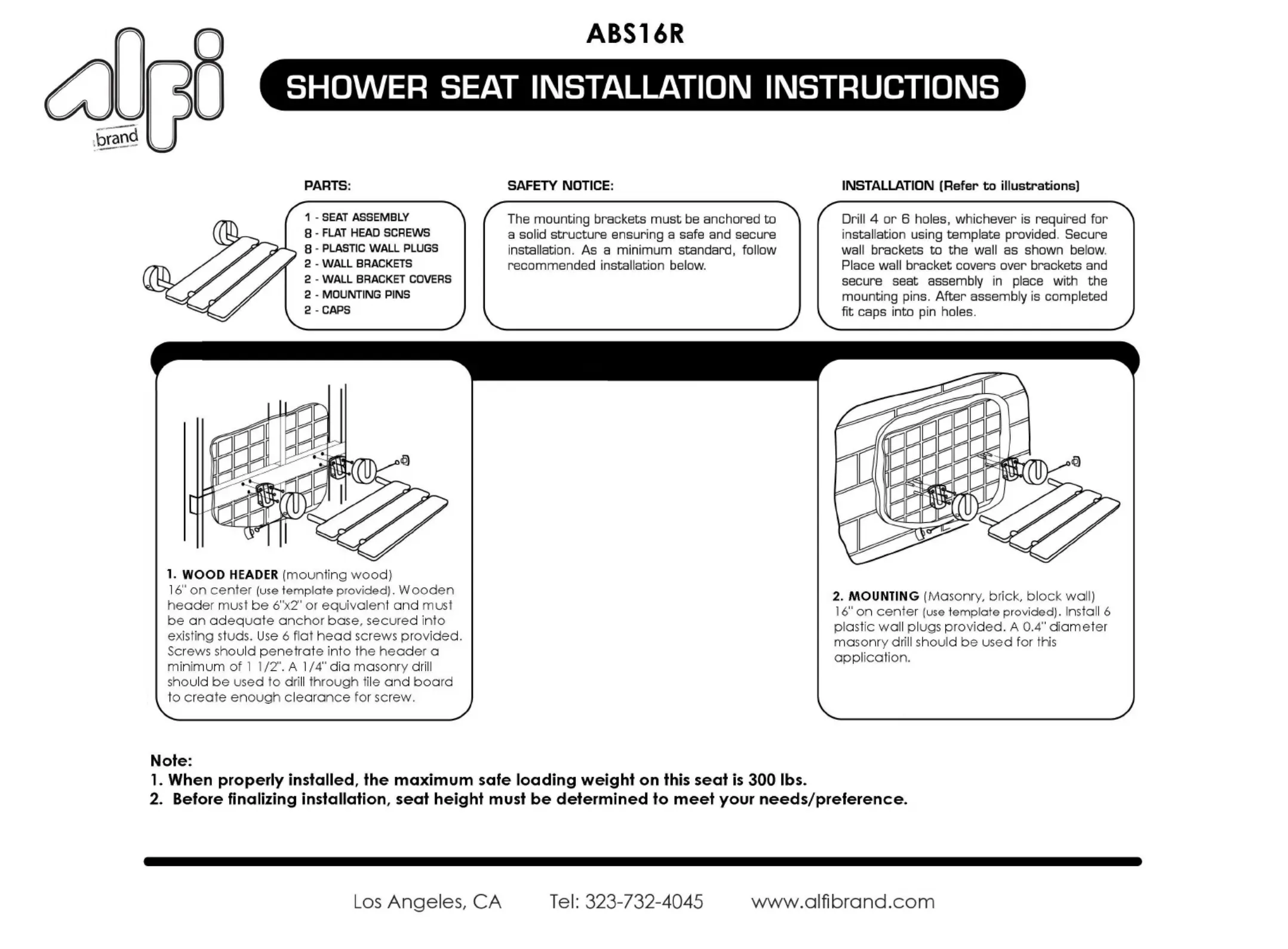 alfi brand

ABS16R

SHOWER SEAT INSTALLATION INSTRUCTIONS

PARTS:

1 - SEAT ASSEMBLY
8 - FLAT HEAD SCREWS
8 - PLASTIC WALL PLUGS
2 - WALL BRACKETS
2 - WALL BRACKET COVERS
2 - MOUNTING PINS
2 - CAPS

SAFETY NOTICE:

The mounting brackets must be anchored to a solid structure ensuring a safe and secure installation. As a minimum standard, follow recommended installation below.

INSTALLATION (Refer to illustrations)

Drill 4 or 6 holes, whichever is required for installation using template provided. Secure wall brackets to the wall as shown below. Place wall bracket covers over brackets and secure seat assembly in place with the mounting pins. After assembly is completed fit caps into pin holes.

1. WOOD HEADER (mounting wood)
16" on center (use template provided). Wooden header must be 6"x2" or equivalent and must be an adequate anchor base, secured into existing studs. Use 6 flat head screws provided. Screws should penetrate into the header a minimum of 1 1/2". A 1/4" dia masonry drill should be used to drill through tile and board to create enough clearance for screw.

2. MOUNTING (Masonry, brick, block wall)
16" on center (use template provided). Install 6 plastic wall plugs provided. A 0.4" diameter masonry drill should be used for this application.

Note:
1. When properly installed, the maximum safe loading weight on this seat is 300 lbs.
2. Before finalizing installation, seat height must be determined to meet your needs/preference.

Los Angeles, CA Tel: 323-732-4045 www.alfibrand.com