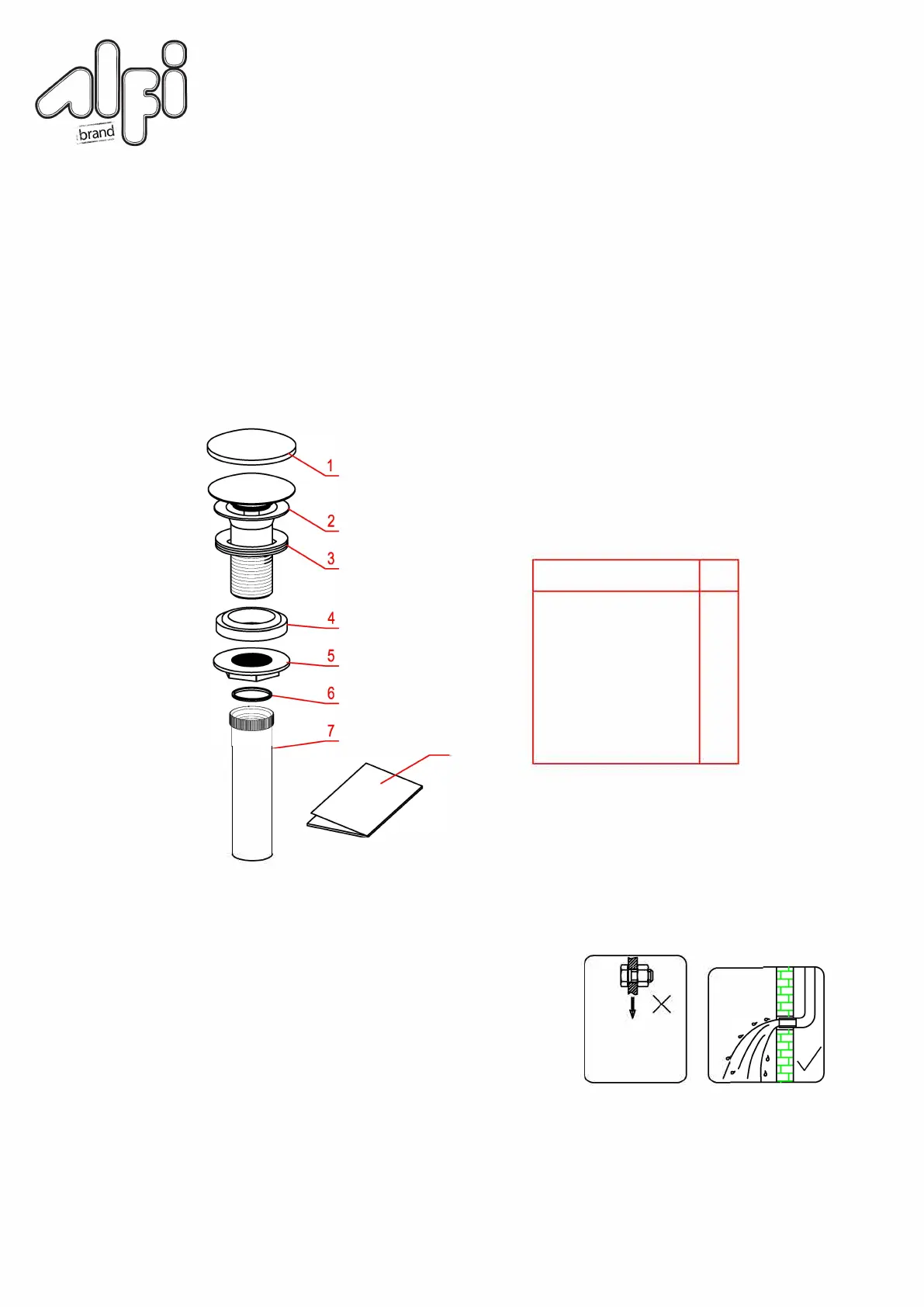 alfi
brand

1
2
3
4
5
6
7