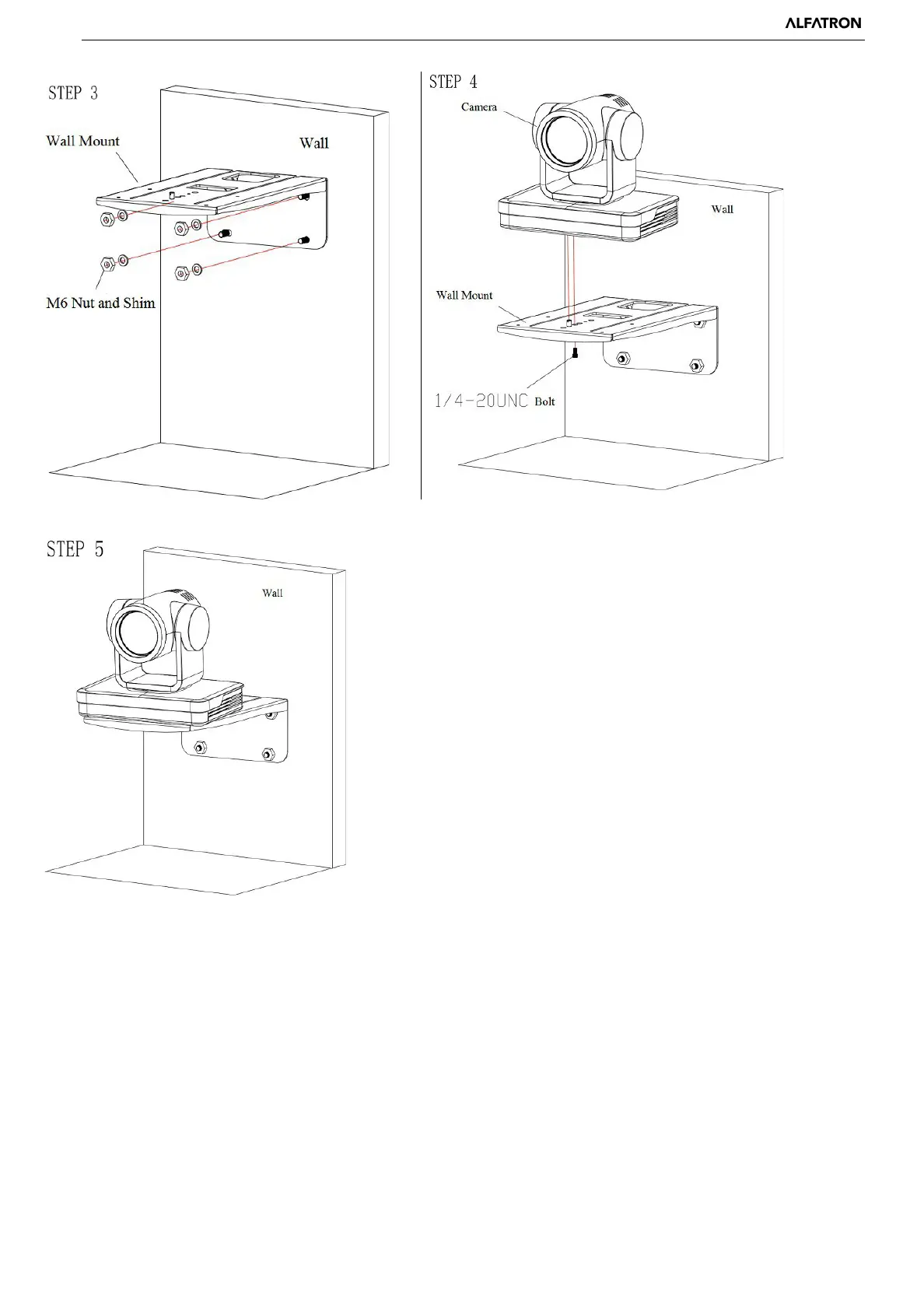 ALFATRON

STEP 3

Wall Mount

Wall

M6 Nut and Shim

STEP 4

Camera

Wall

Wall Mount

1/4-20UNC Bolt

STEP 5

Wall