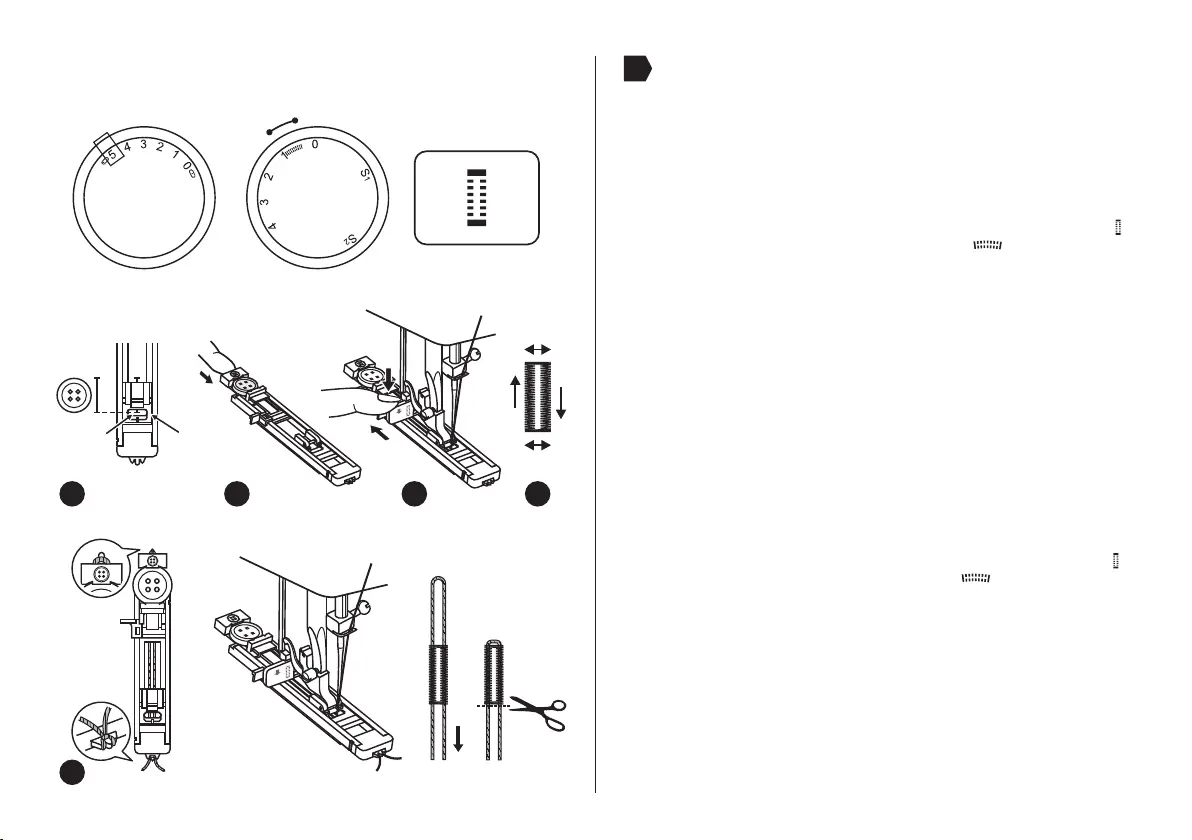 5 4 3 2 1 0

0 1 2 3 4 S1 S2