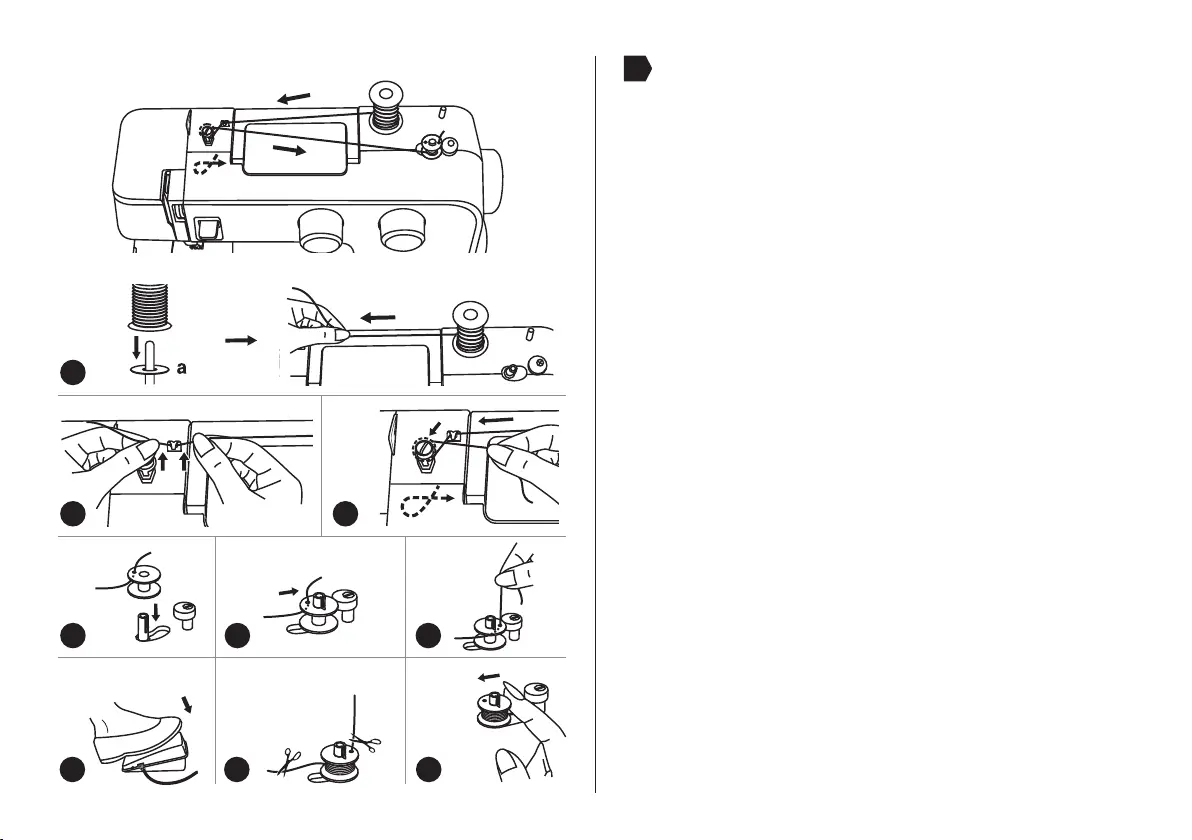 a