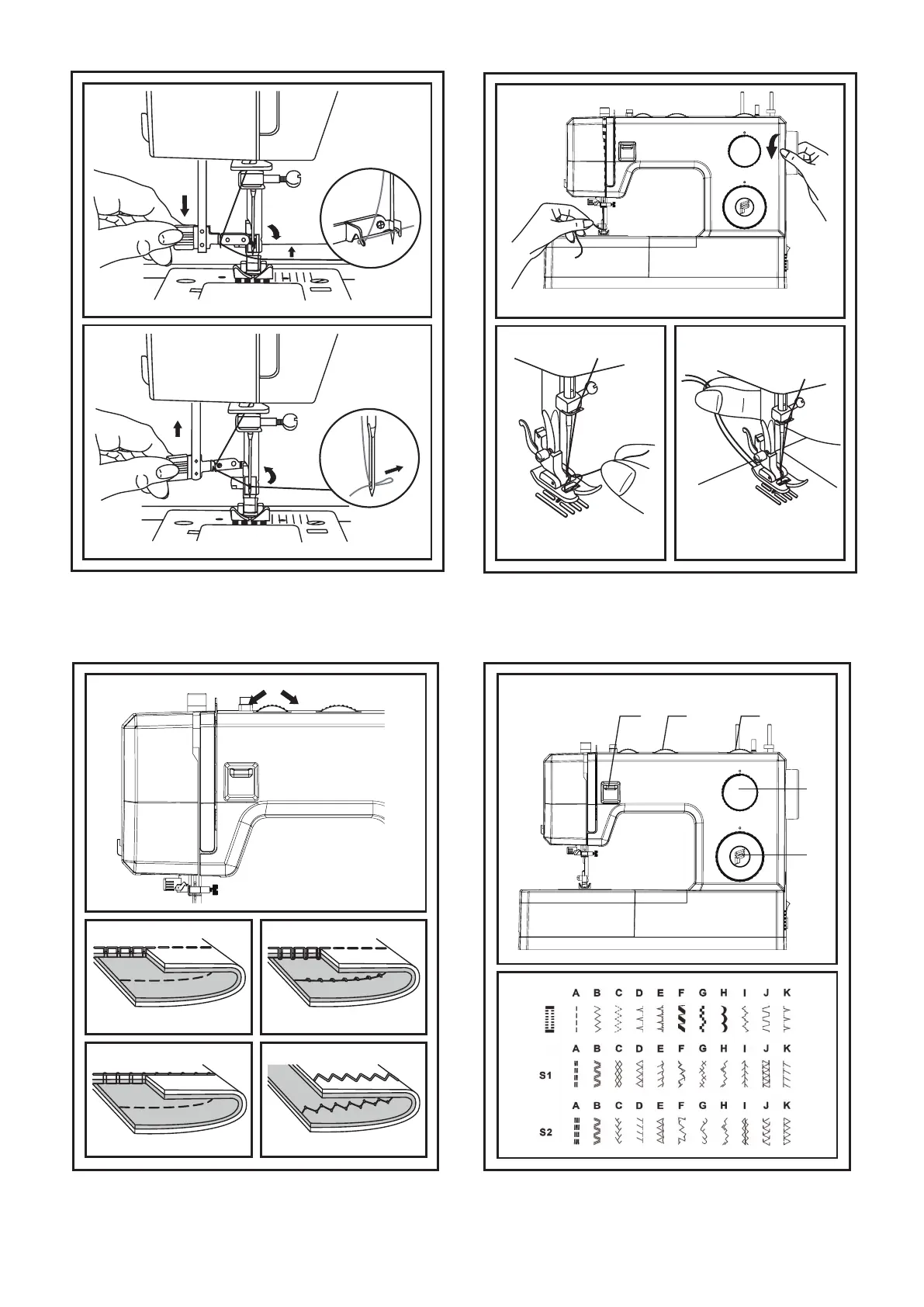 A B C D E F G H I J K

A B C D E F G H I J K

S1

A B C D E F G H I J K

S2