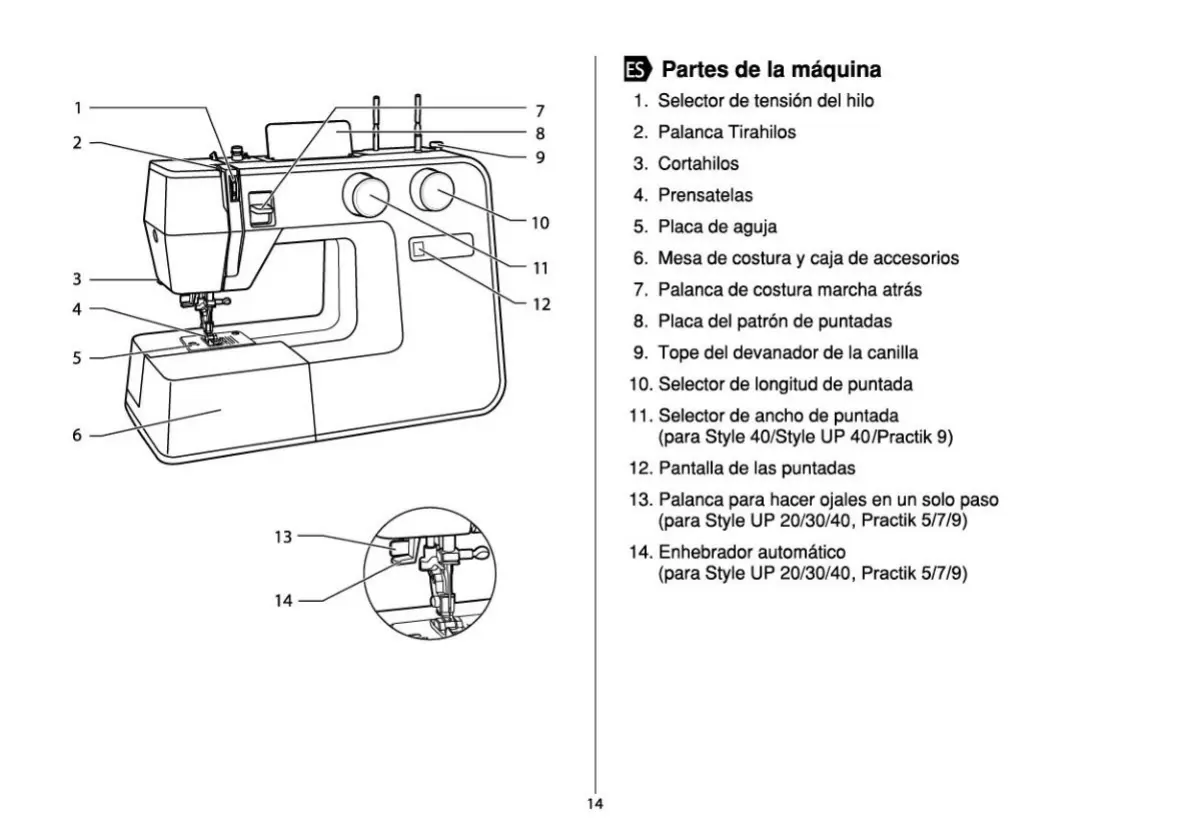 1
2
3
4
5
6
7
8
9
10
11
12
13
14

ES Partes de la máquina

1. Selector de tensión del hilo
2. Palanca Tirahilos
3. Cortahilos
4. Prensatelas
5. Placa de aguja
6. Mesa de costura y caja de accesorios
7. Palanca de costura marcha atrás
8. Placa del patrón de puntadas
9. Tope del devanador de la canilla
10. Selector de longitud de puntada
11. Selector de ancho de puntada (para Style 40/Style UP 40/Practik 9)
12. Pantalla de las puntadas
13. Palanca para hacer ojales en un solo paso (para Style UP 20/30/40, Practik 5/7/9)
14. Enhebrador automático (para Style UP 20/30/40, Practik 5/7/9)

14