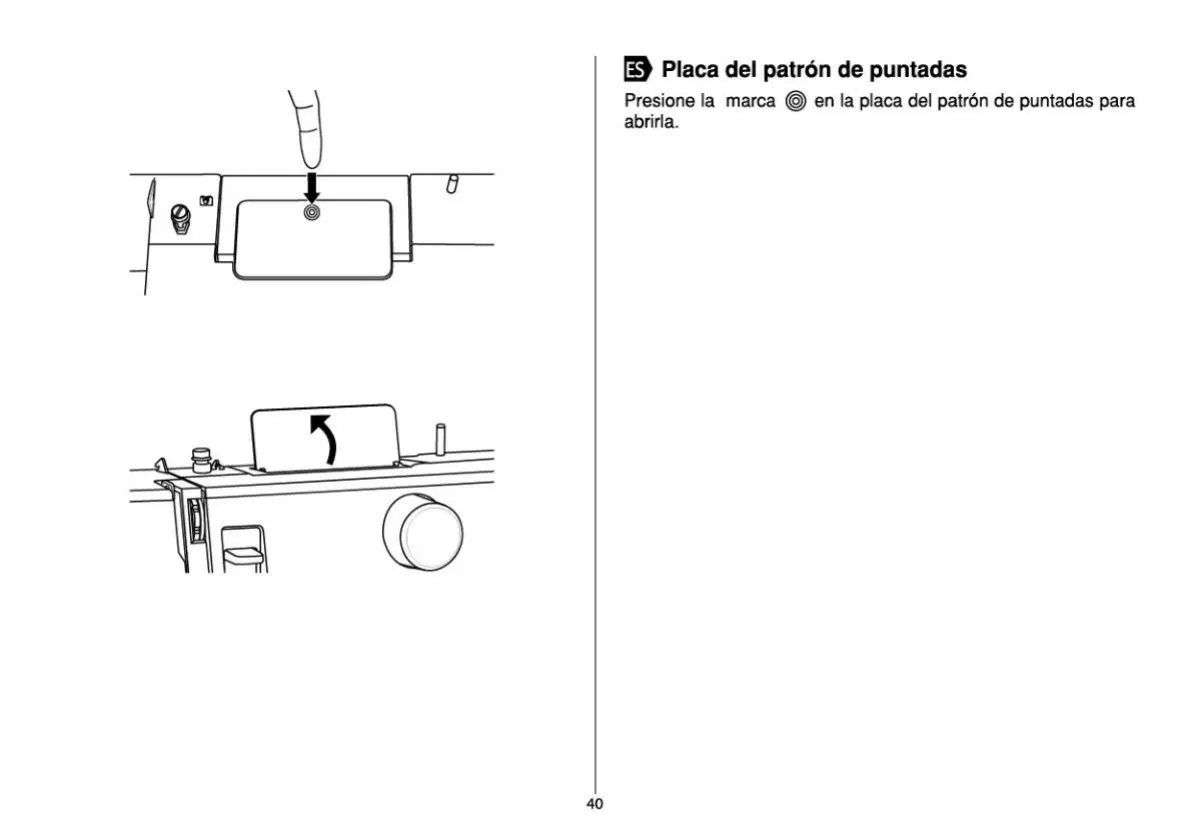 ES Placa del patrón de puntadas

Presione la marca ◎ en la placa del patrón de puntadas para abrirla.

40