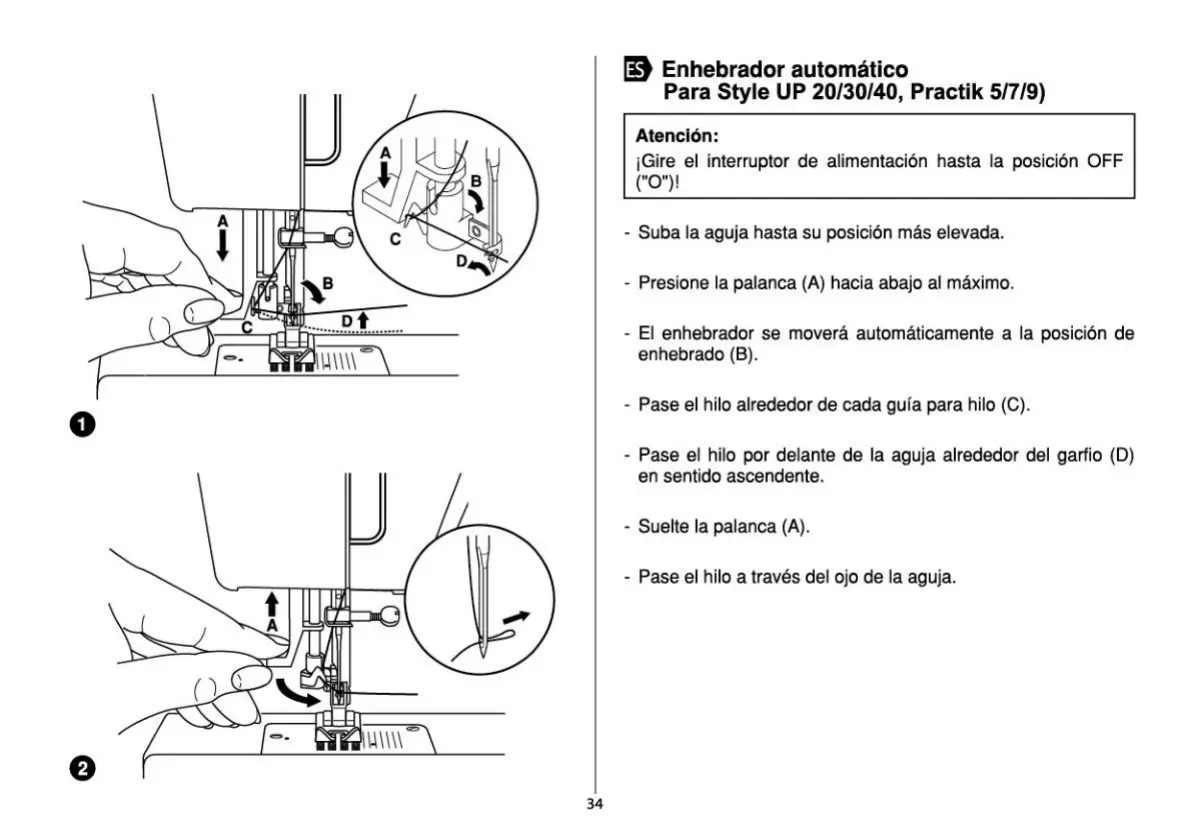 A
B
C
D
A
B
C
D
1
A
2

ES Enhebrador automático
Para Style UP 20/30/40, Practik 5/7/9)

Atención:
¡Gire el interruptor de alimentación hasta la posición OFF ("O")!

- Suba la aguja hasta su posición más elevada.

- Presione la palanca (A) hacia abajo al máximo.

- El enhebrador se moverá automáticamente a la posición de enhebrado (B).

- Pase el hilo alrededor de cada guía para hilo (C).

- Pase el hilo por delante de la aguja alrededor del garfio (D) en sentido ascendente.

- Suelte la palanca (A).

- Pase el hilo a través del ojo de la aguja.

34