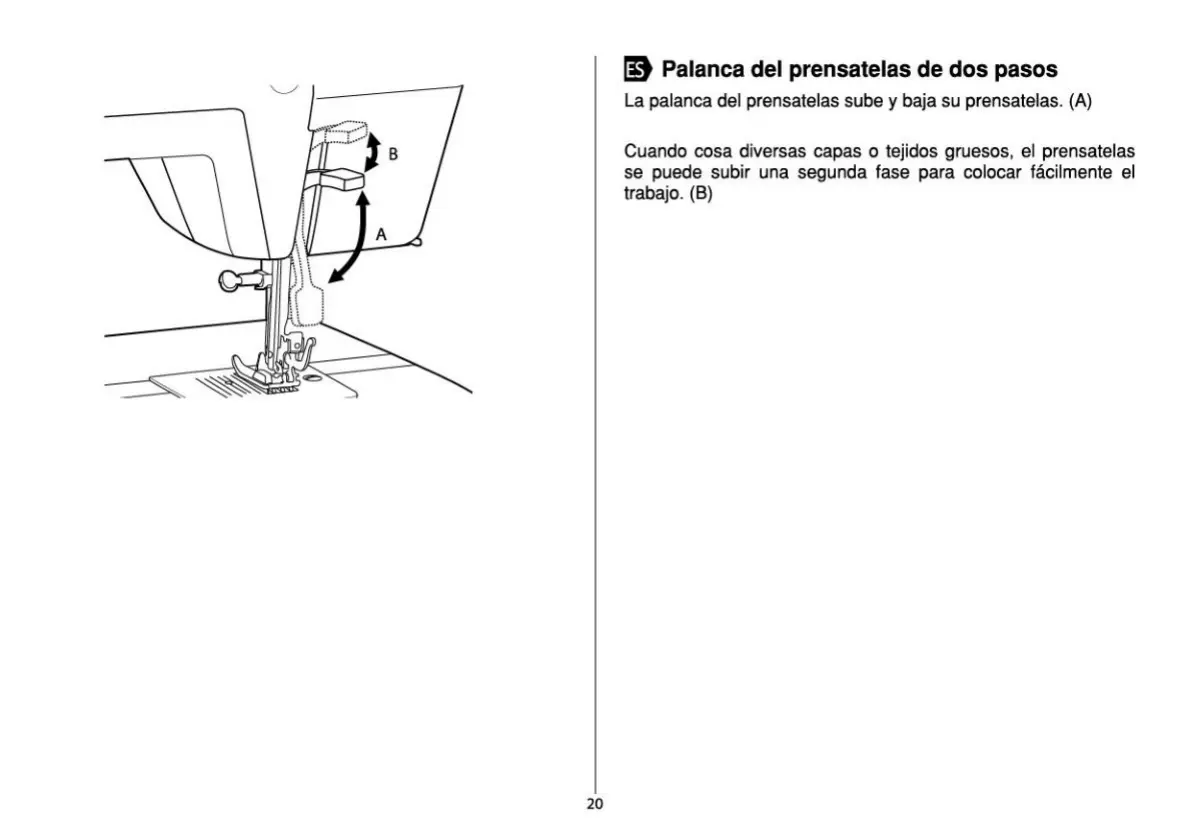 B

A

ES Palanca del prensatelas de dos pasos

La palanca del prensatelas sube y baja su prensatelas. (A)

Cuando cosa diversas capas o tejidos gruesos, el prensatelas se puede subir una segunda fase para colocar fácilmente el trabajo. (B)

20