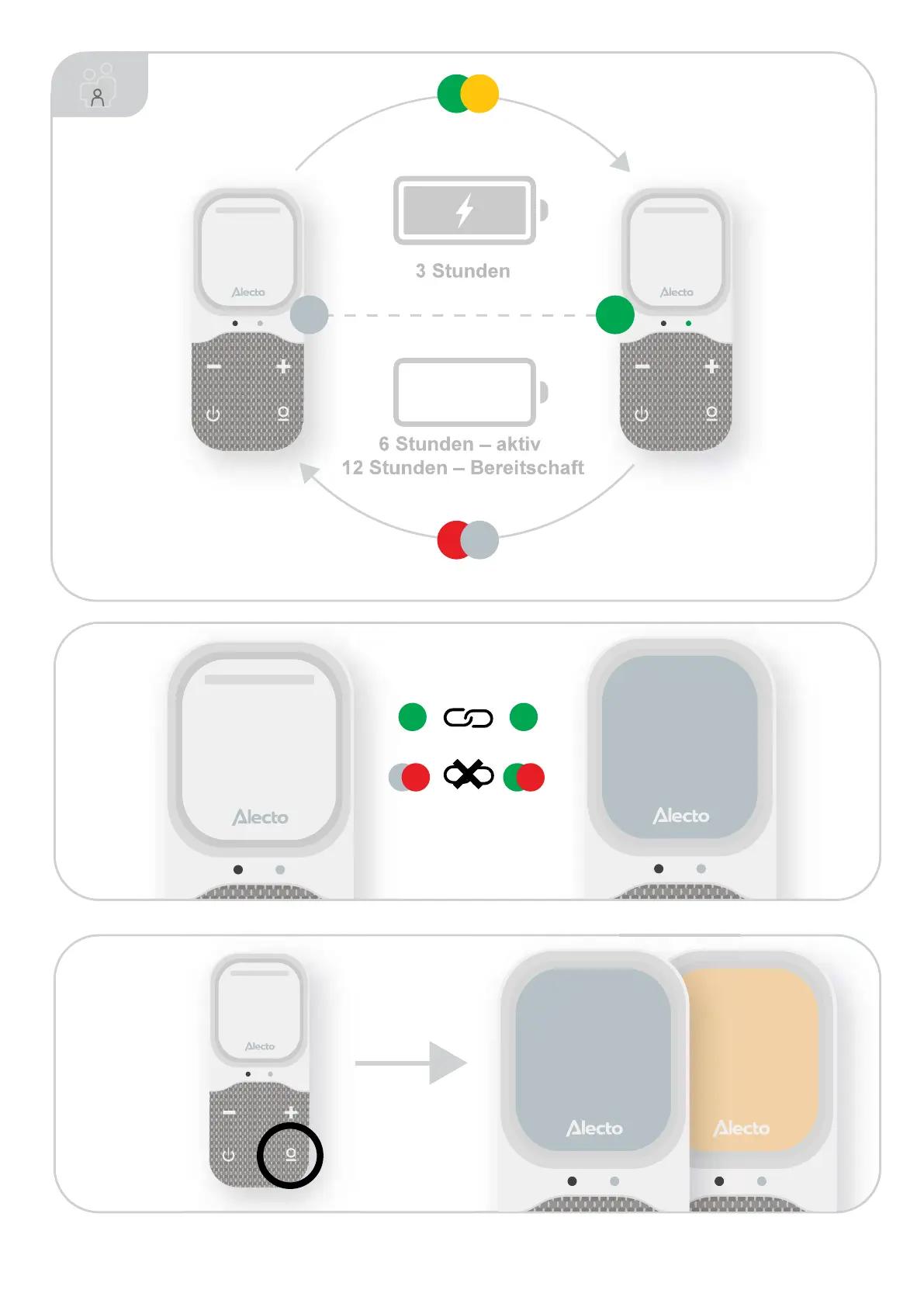 Alecto

3 Stunden

Alecto

6 Stunden – aktiv
12 Stunden – Bereitschaft

Alecto

Alecto

Alecto

Alecto

Alecto