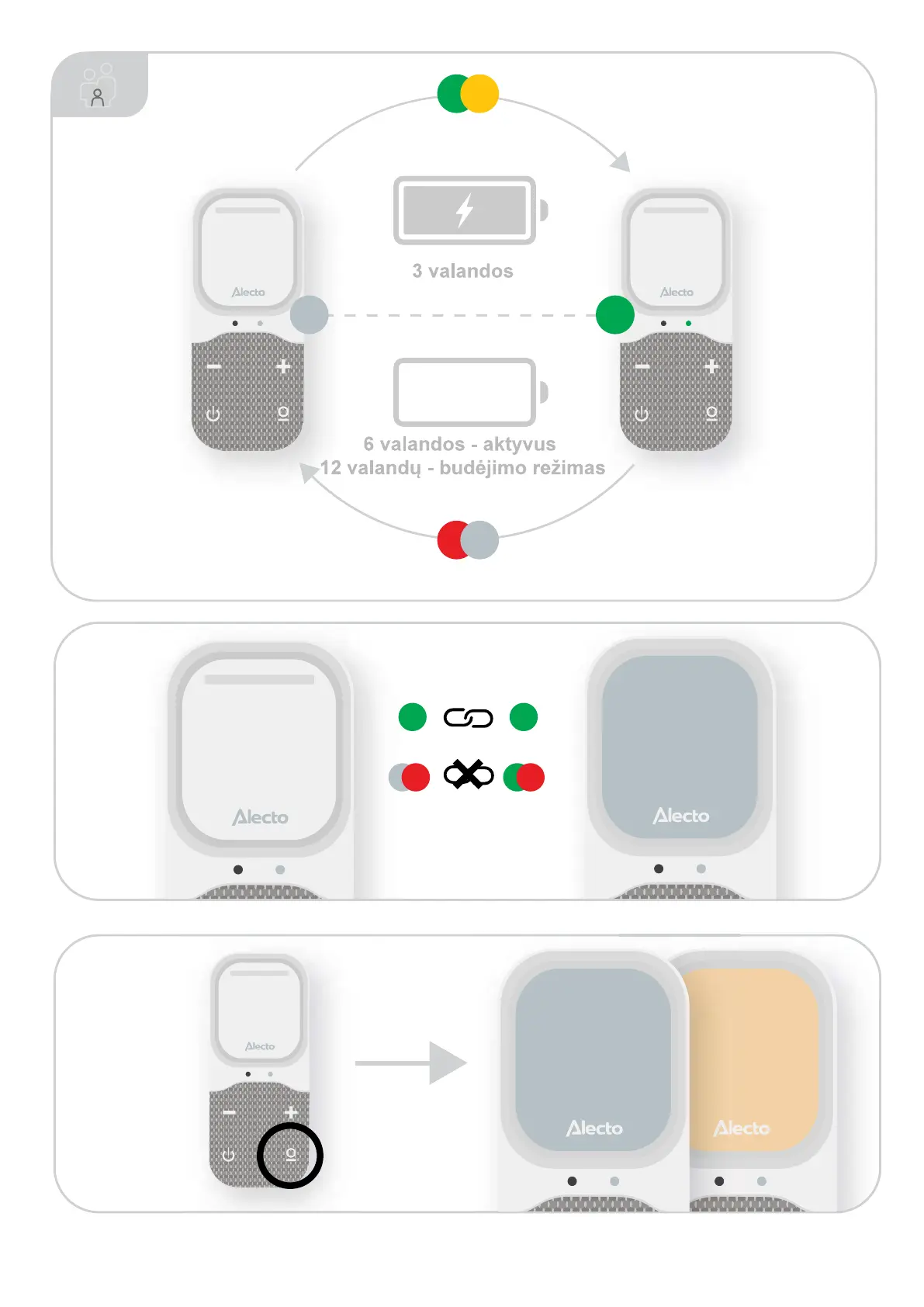 Alecto

3 valandos

Alecto

6 valandos - aktyvus
12 valandų - budėjimo režimas

Alecto

Alecto

Alecto

Alecto

Alecto