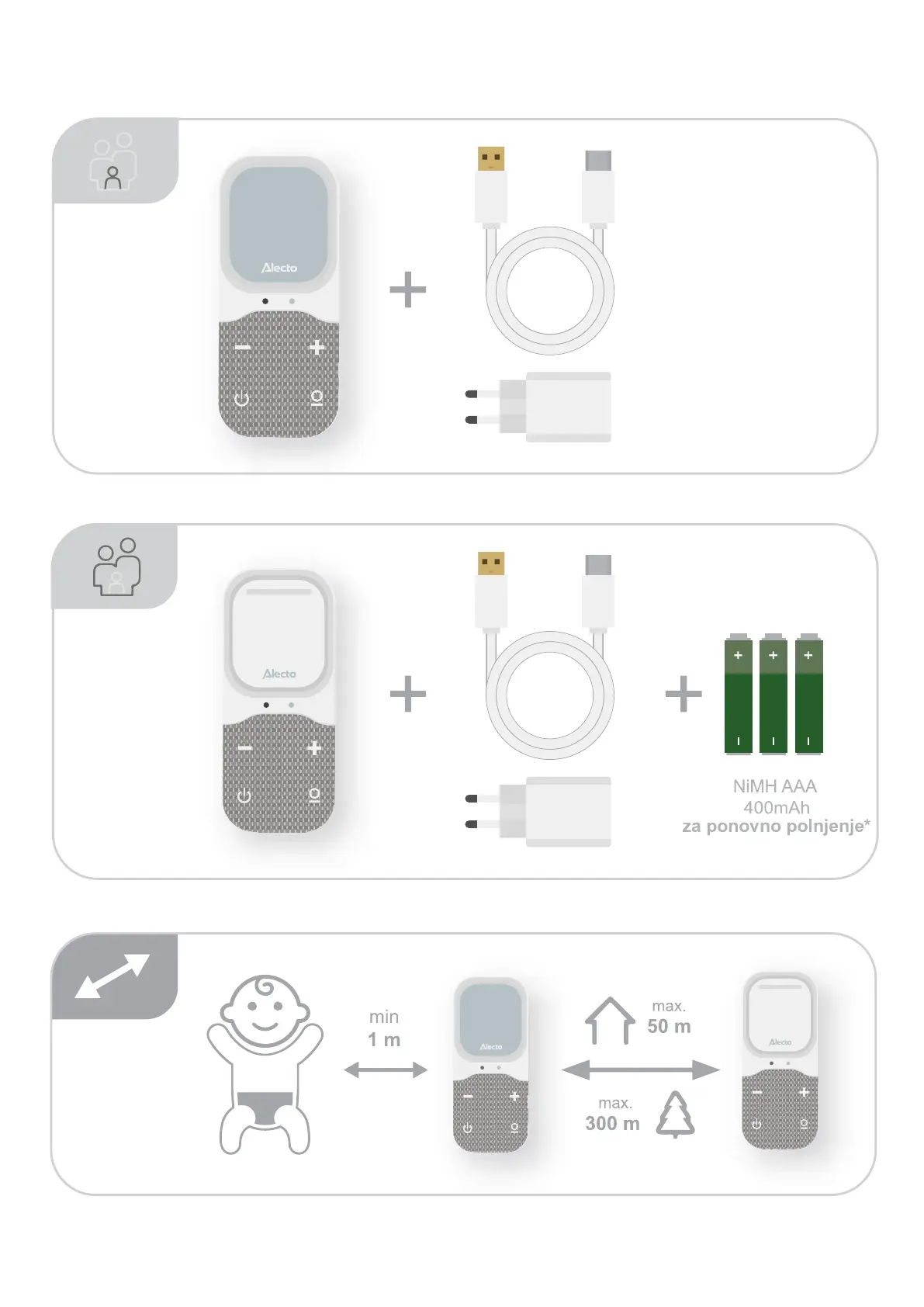 Alecto

Alecto

NiMH AAA
400mAh
za ponovno polnjenje*

min
1 m

Alecto

max.
50 m

max.
300 m

Alecto