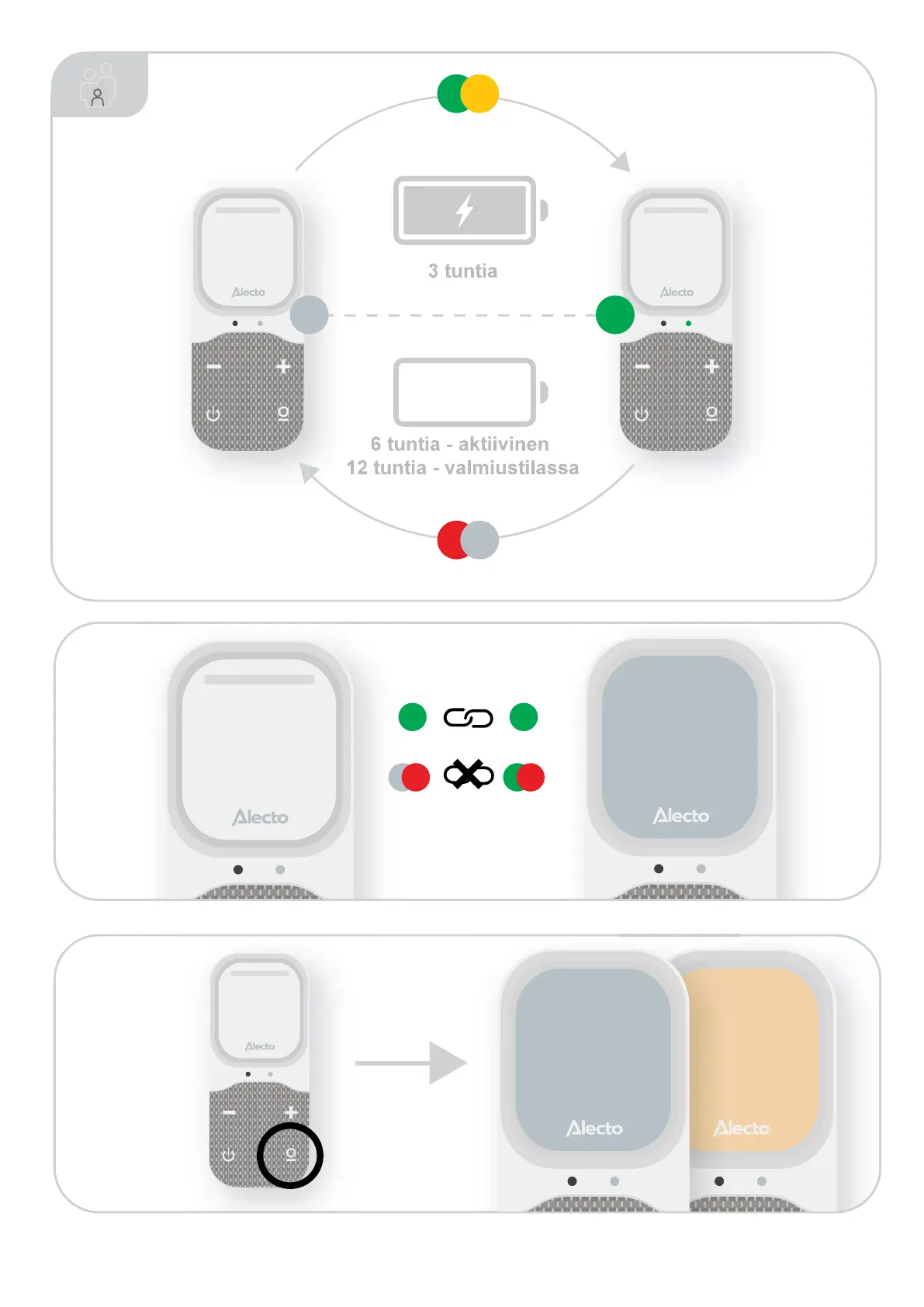 Alecto

3 tuntia

Alecto

6 tuntia - aktiivinen
12 tuntia - valmiustilassa

Alecto

Alecto

Alecto

Alecto

Alecto