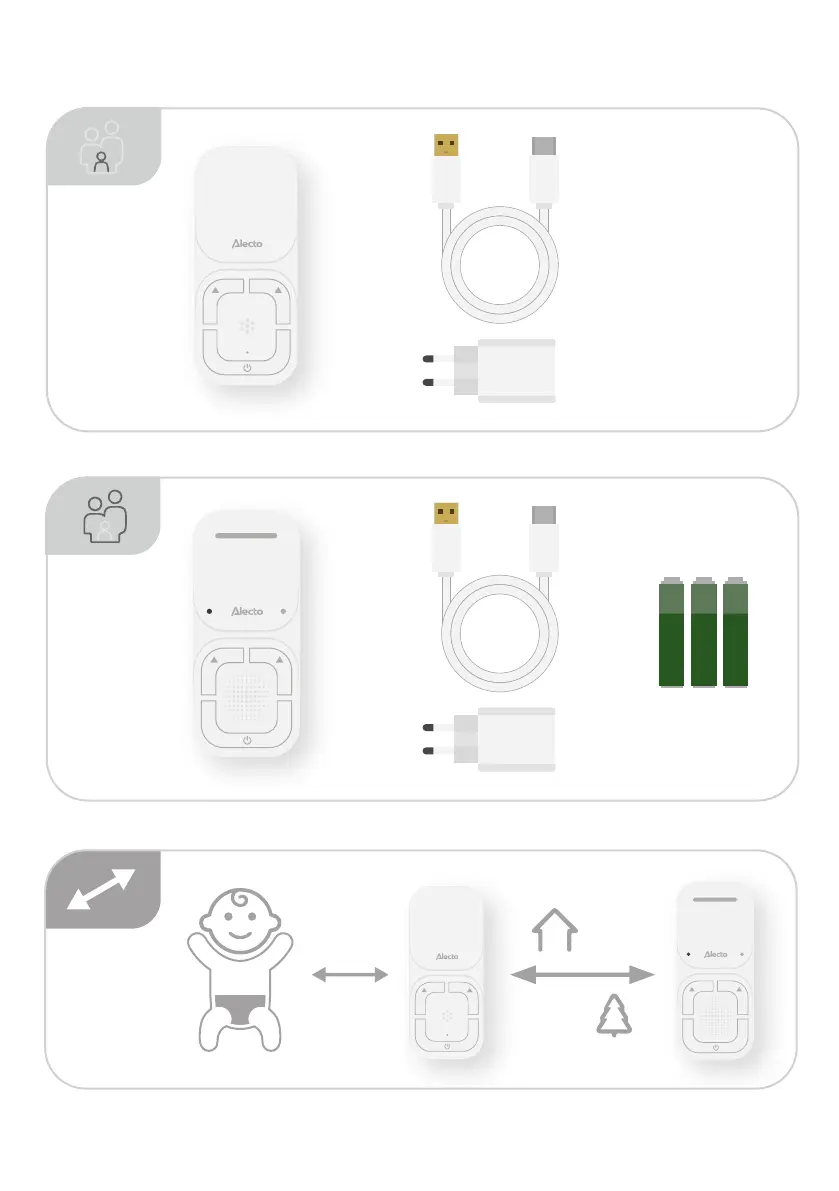 Alecto

Alecto

Alecto

Alecto