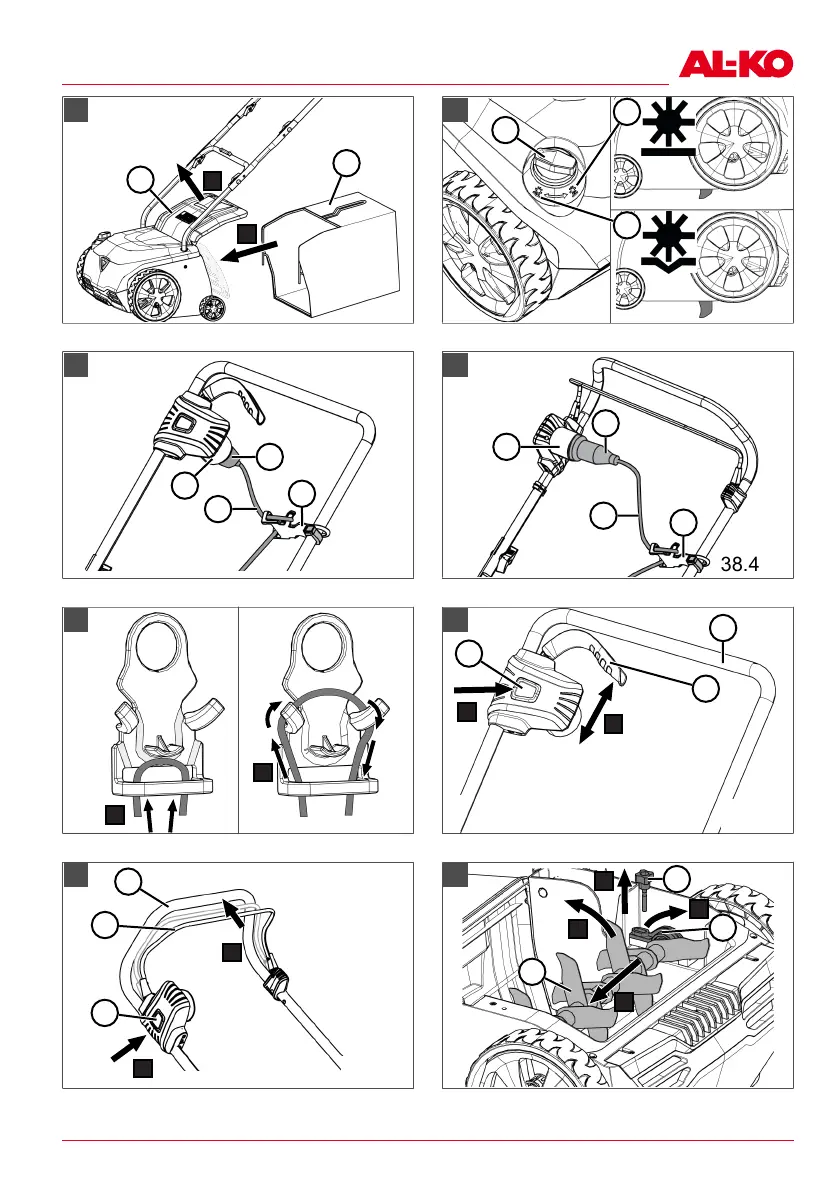 AL-KO

38.4