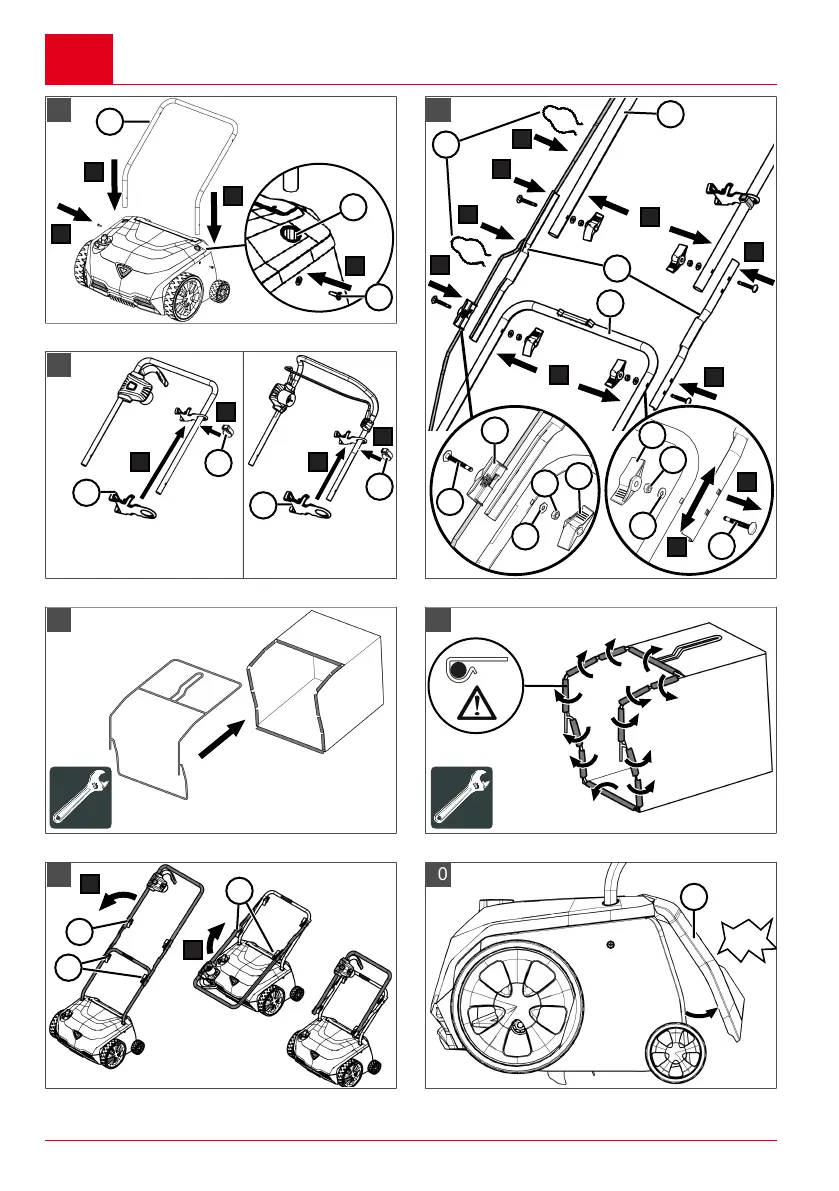 0