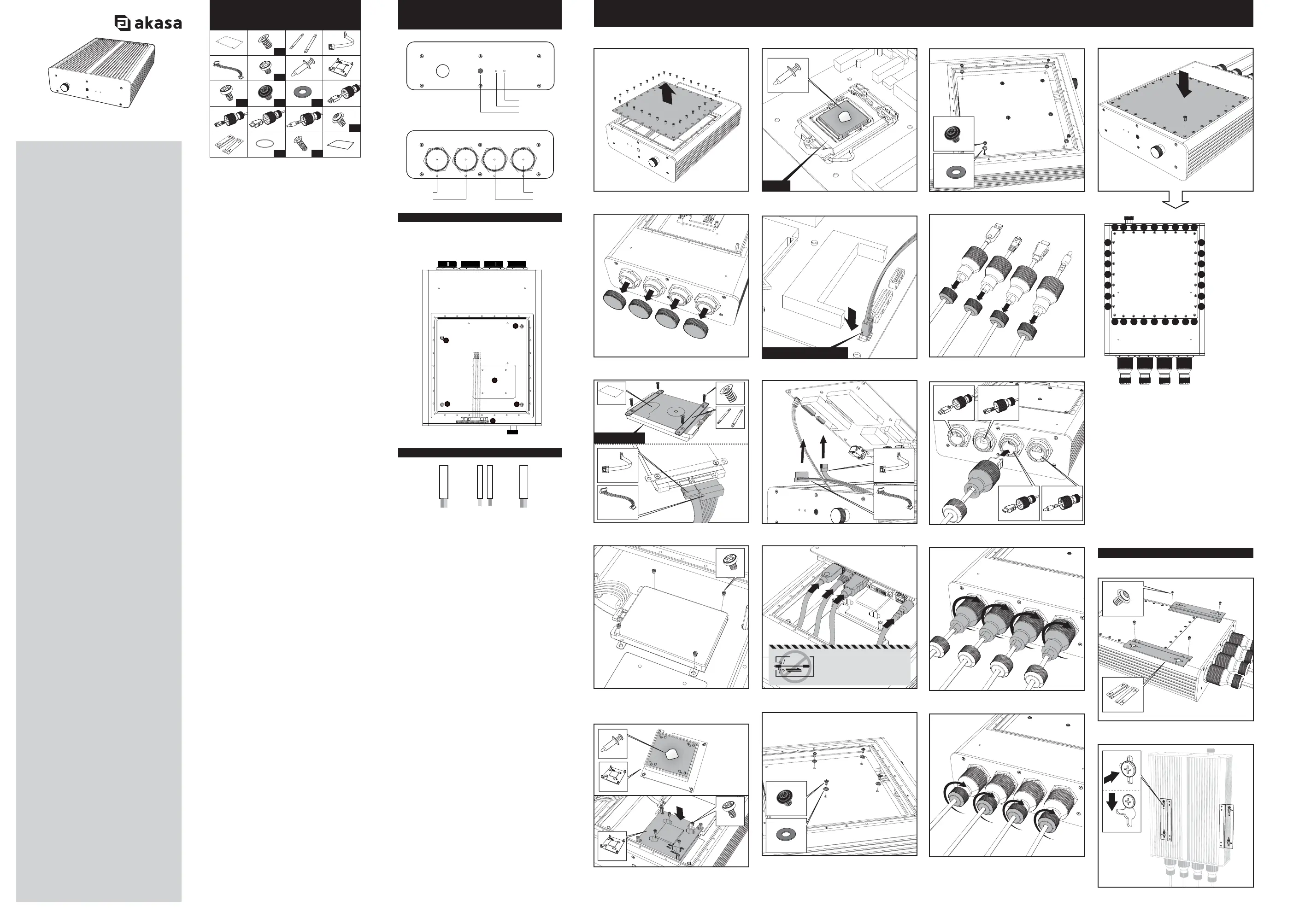 akasa