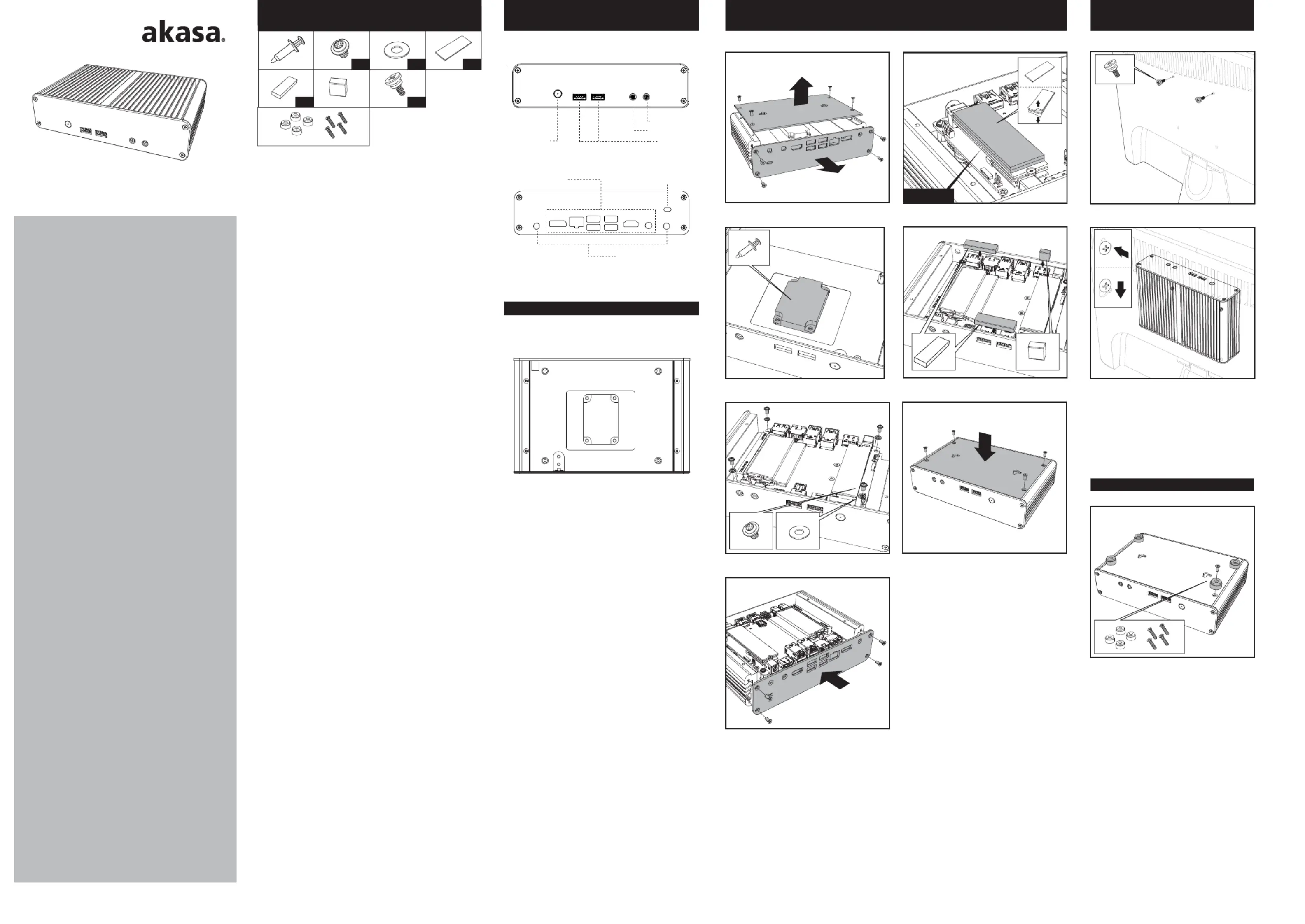 akasa®