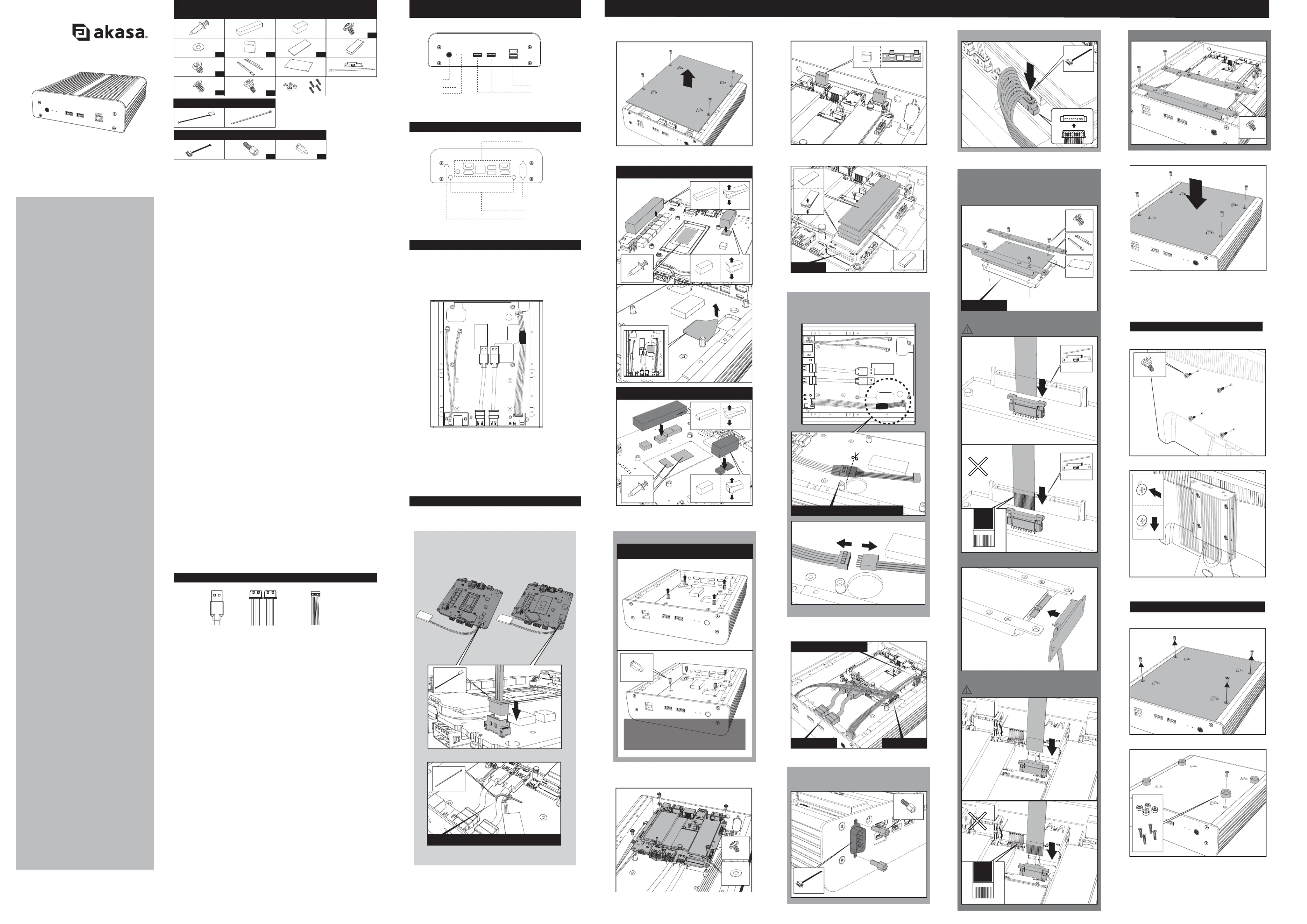 akasa