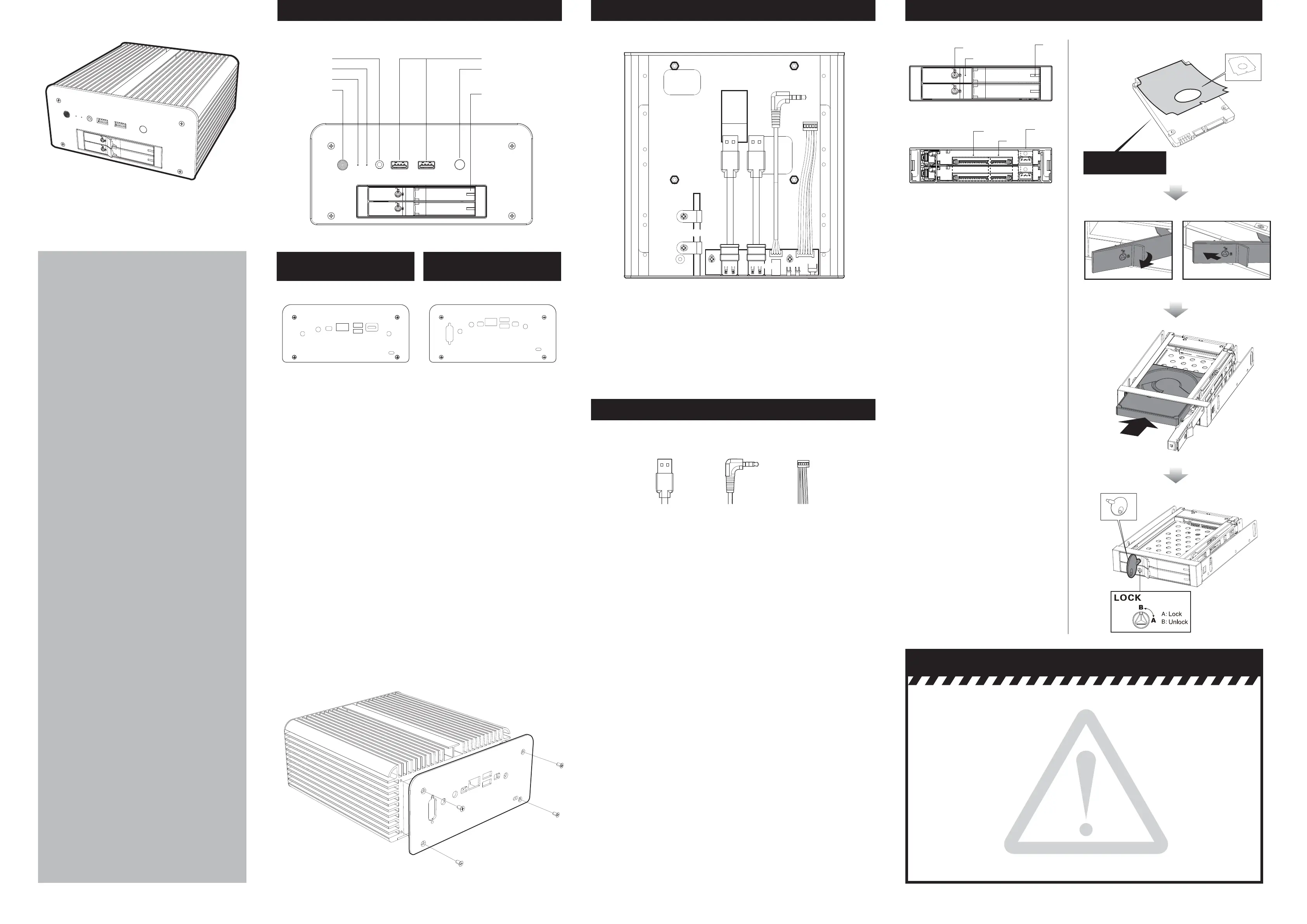 LOCK
B
A
A: Lock
B: Unlock