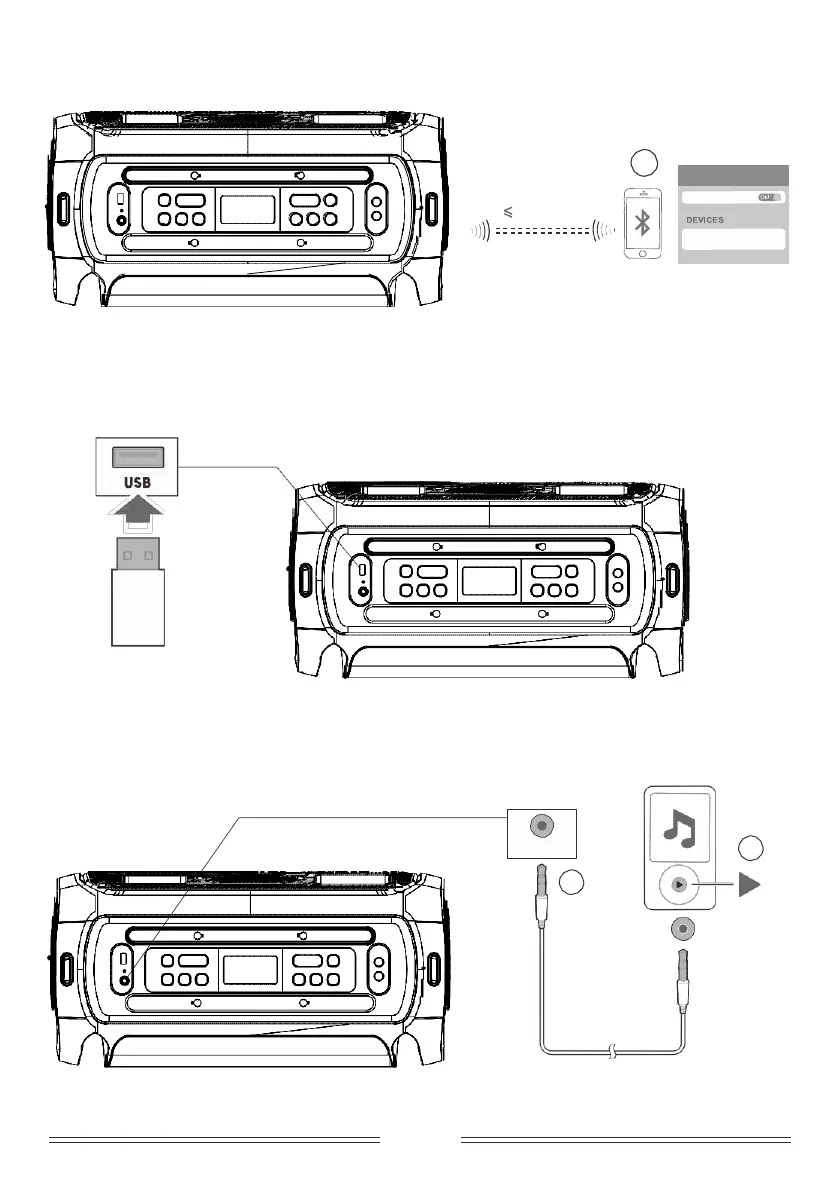 ≤

DEVICES

USB