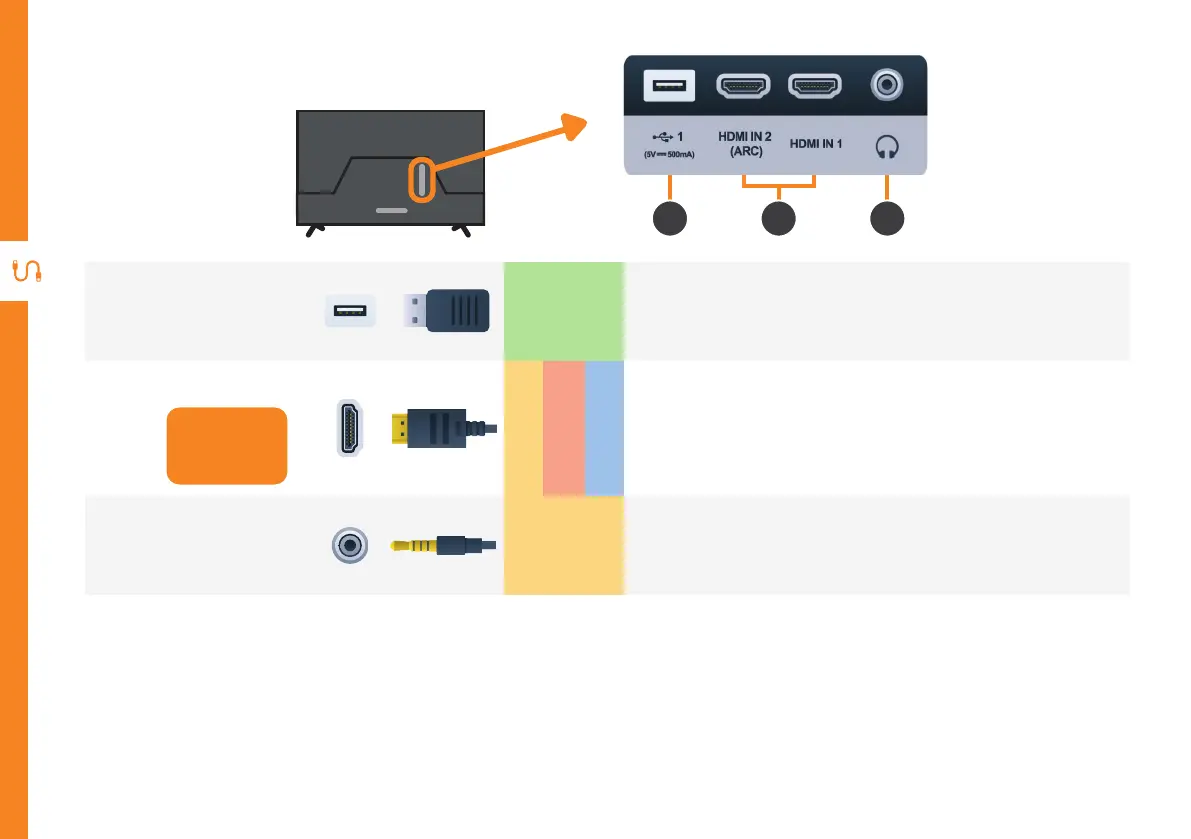 1
(5V ⎓ 500mA)

HDMI IN 2
(ARC)

HDMI IN 1