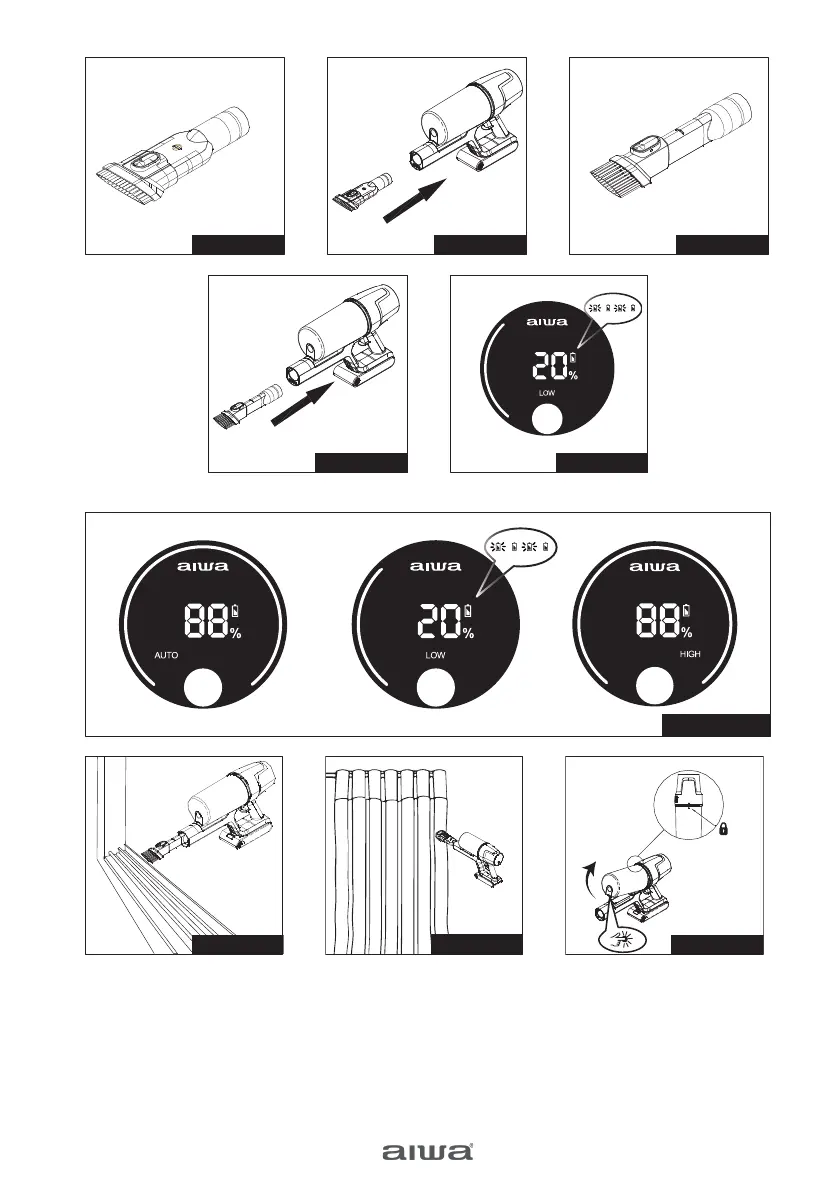 aiwa
20%
LOW

aiwa
88%
AUTO

aiwa
20%
LOW

aiwa
88%
HIGH

aiwa