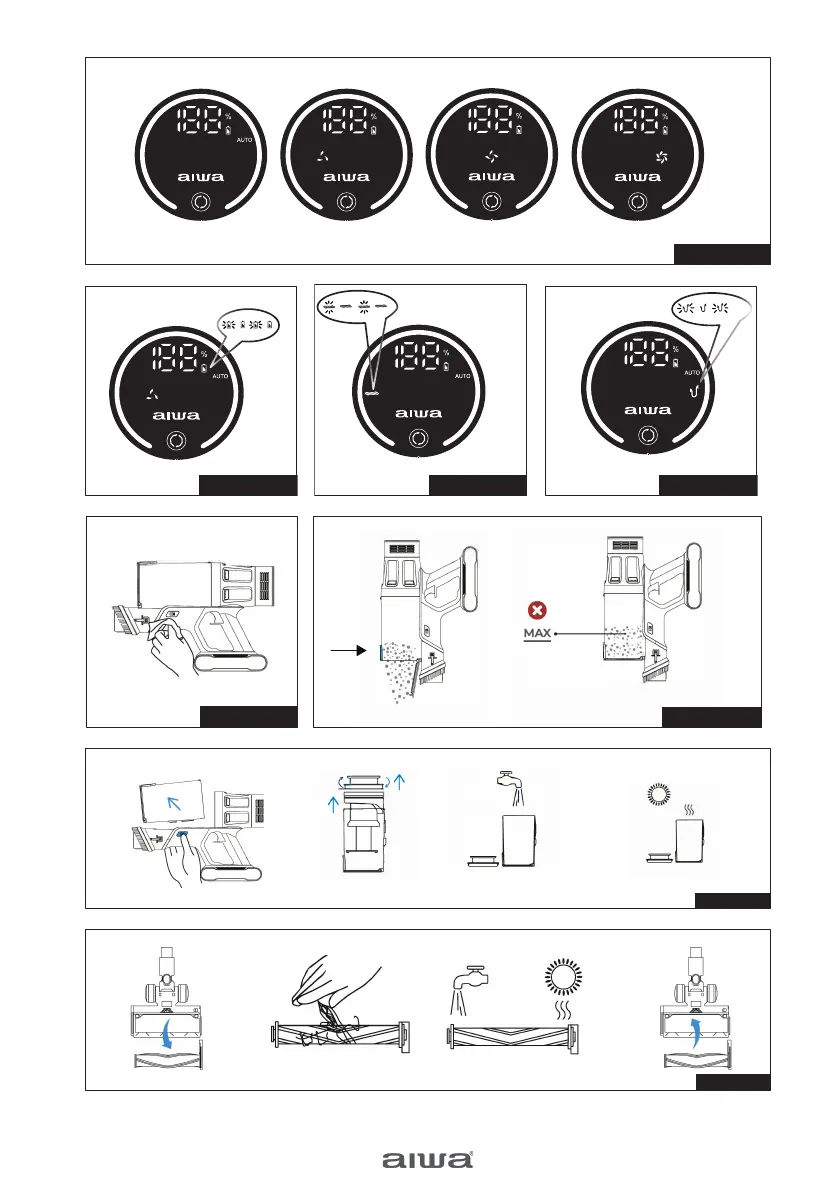 188 %
AUTO
aiwa

188 %
aiwa

188 %
aiwa

188 %
aiwa

188 %
AUTO
aiwa

188 %
AUTO
aiwa

188 %
AUTO
aiwa

MAX

aiwa