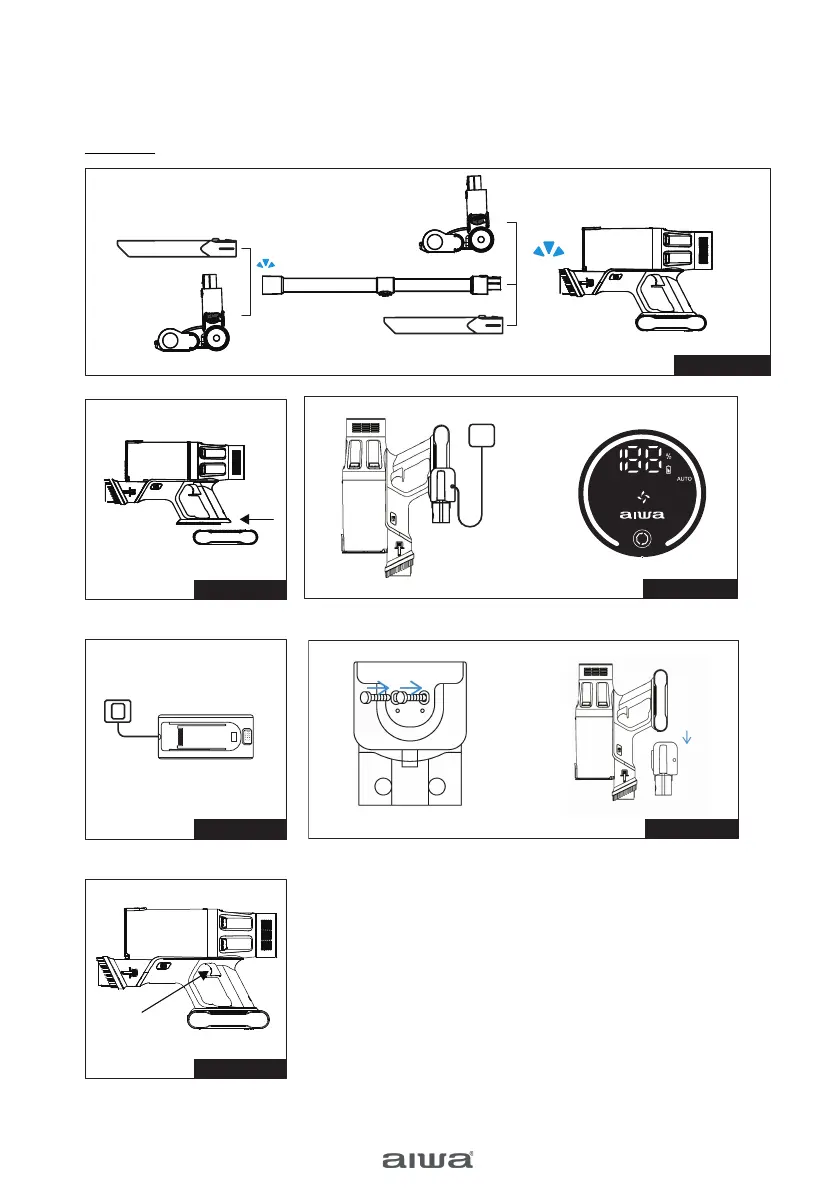 188 %

AUTO

aiwa

aiwa