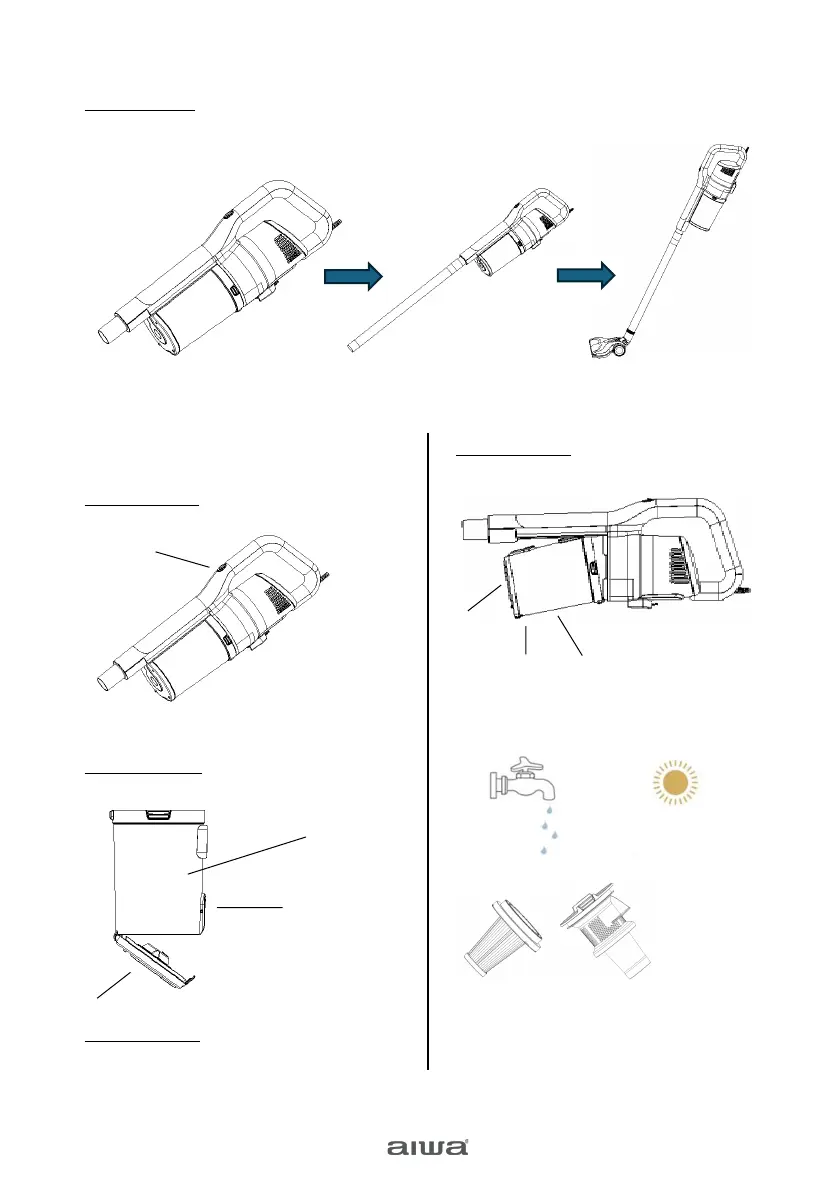 aiwa