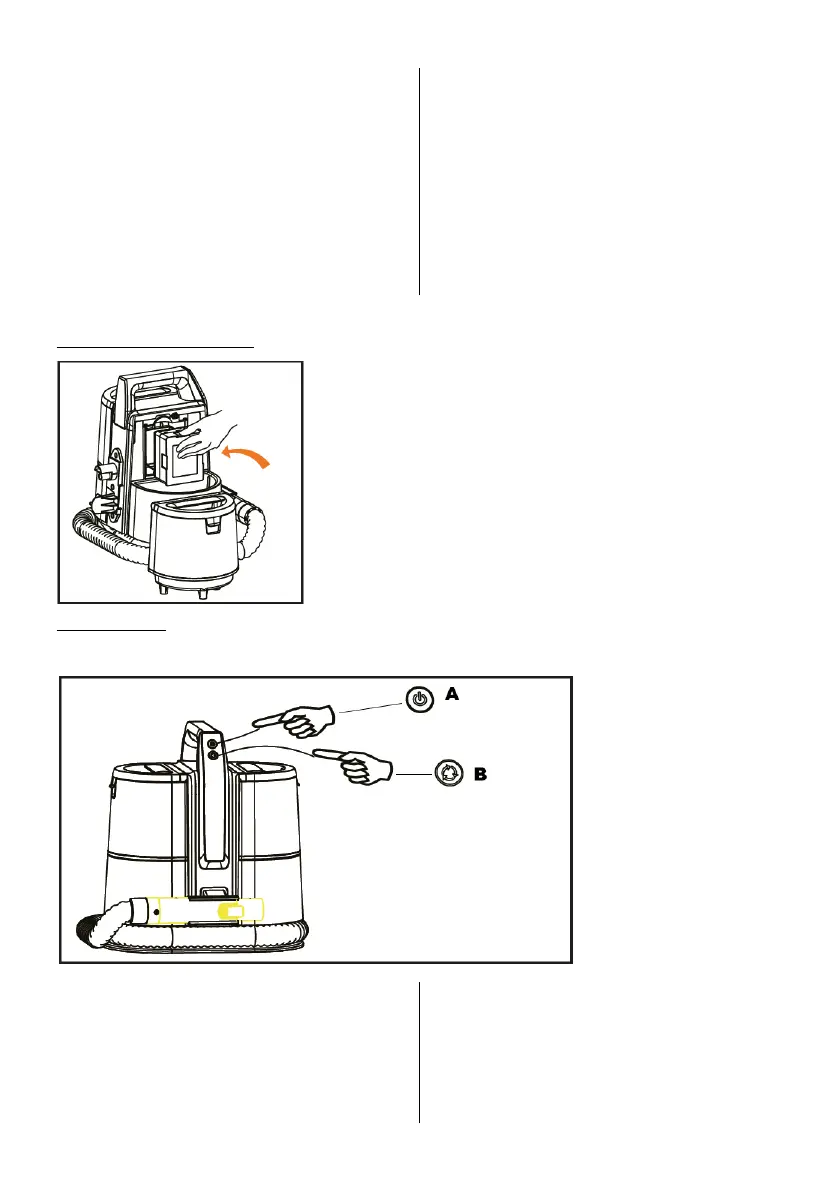 A

B