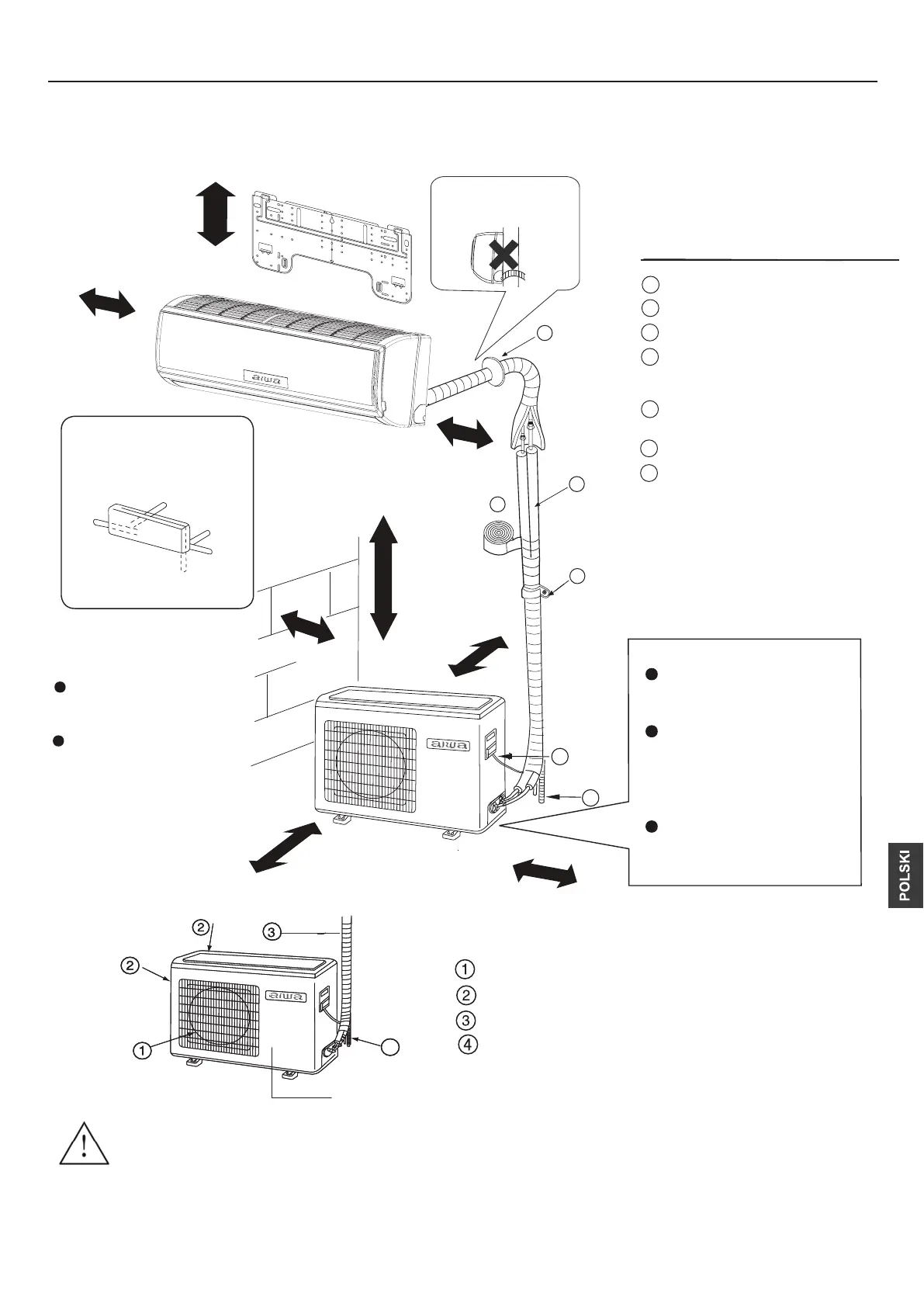 aiwa

aiwa

POLSKI

2

2

3

1

aiwa

1

2

3

4