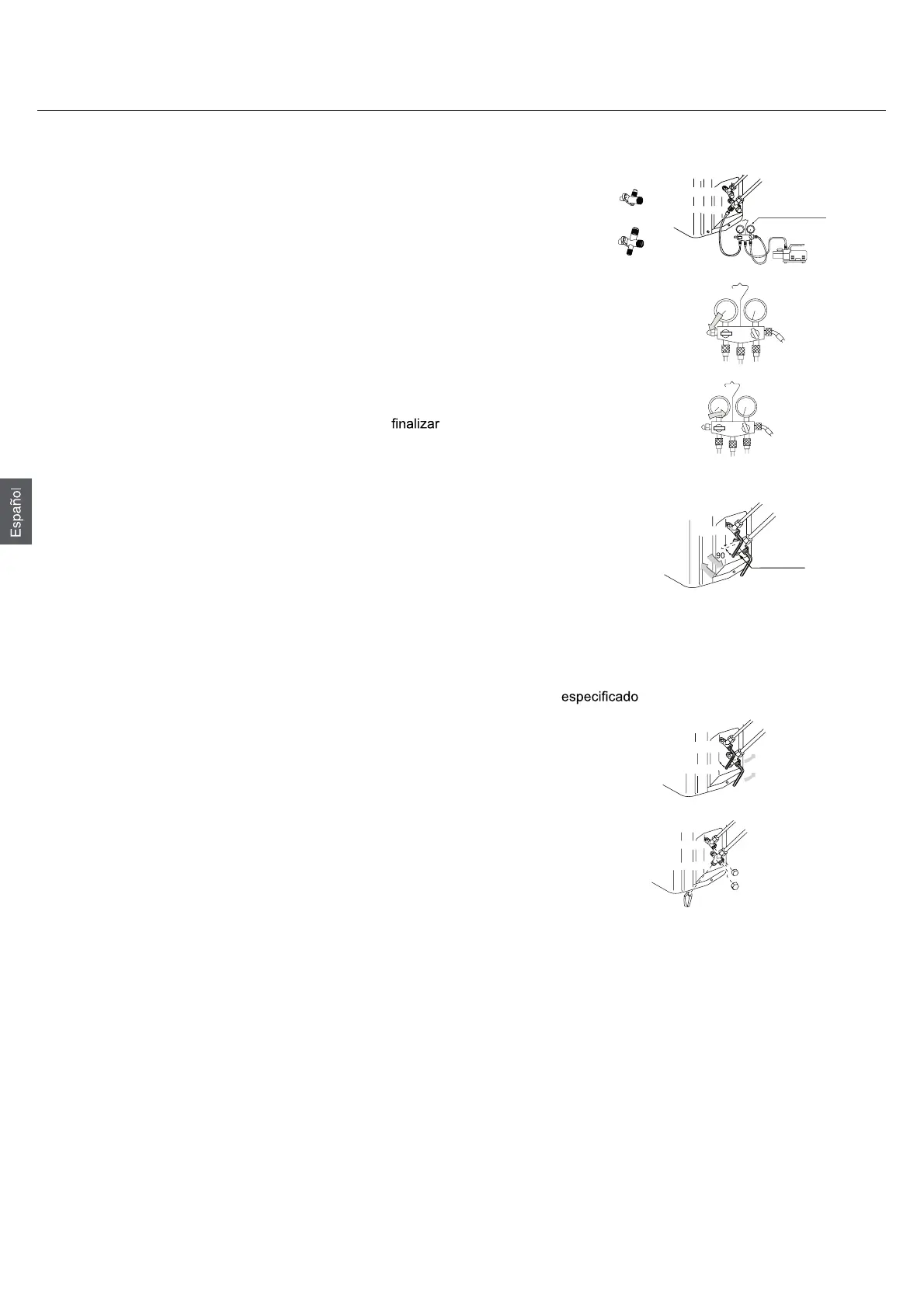 finalizar

Español

90

especificado